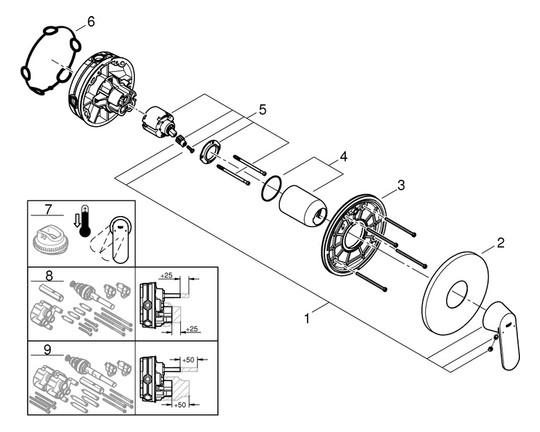 6
5
4
3
2
1
7
8
+25
+25
9
+50
+50