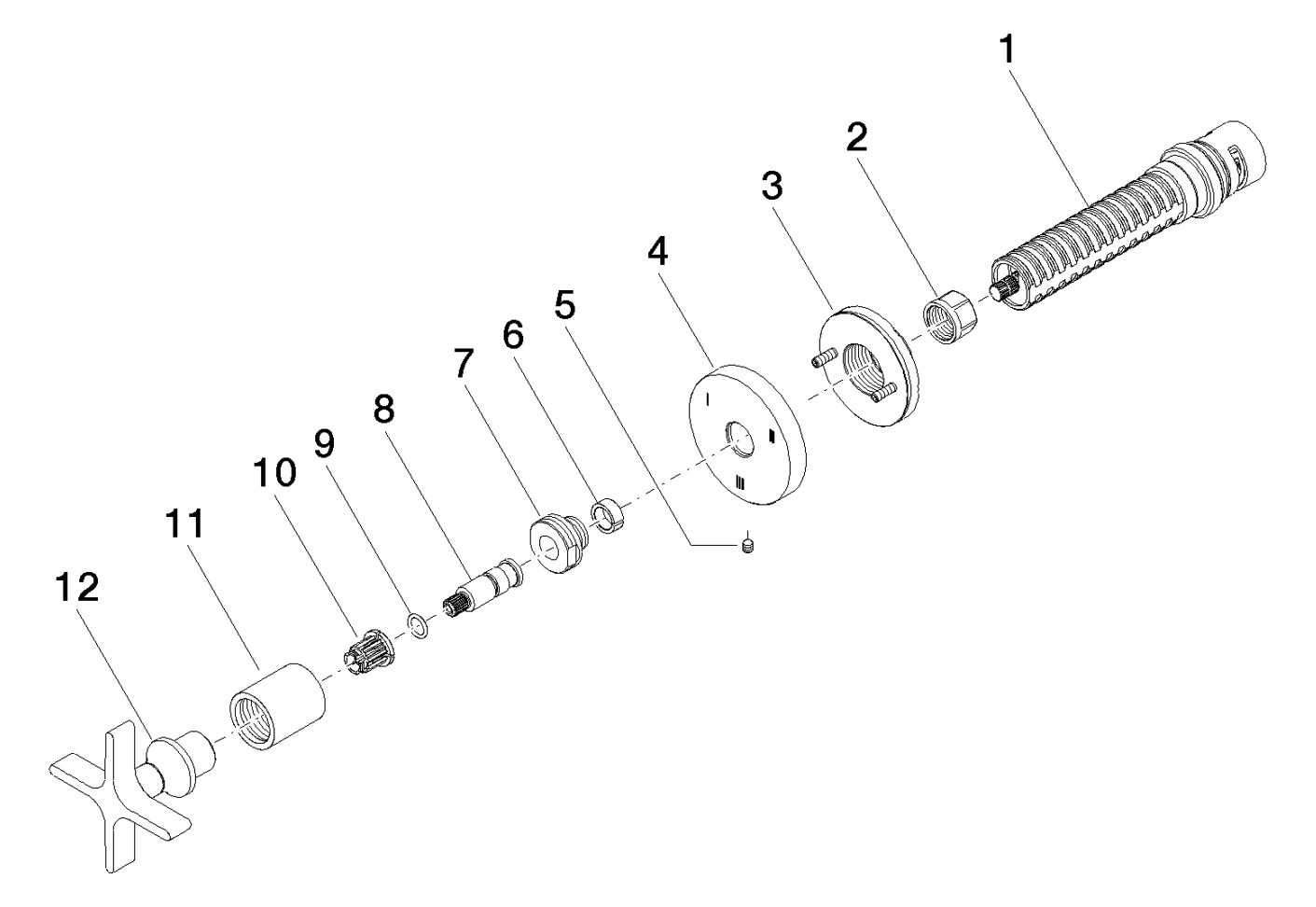 1
2
3
4
5
6
7
8
9
10
11
12