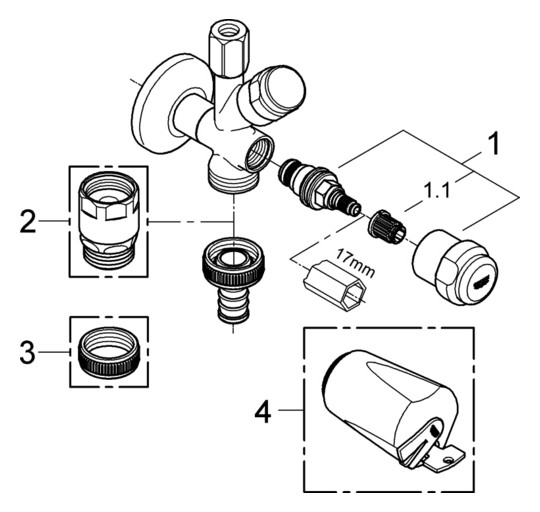 1
1.1
2
17mm
3
4