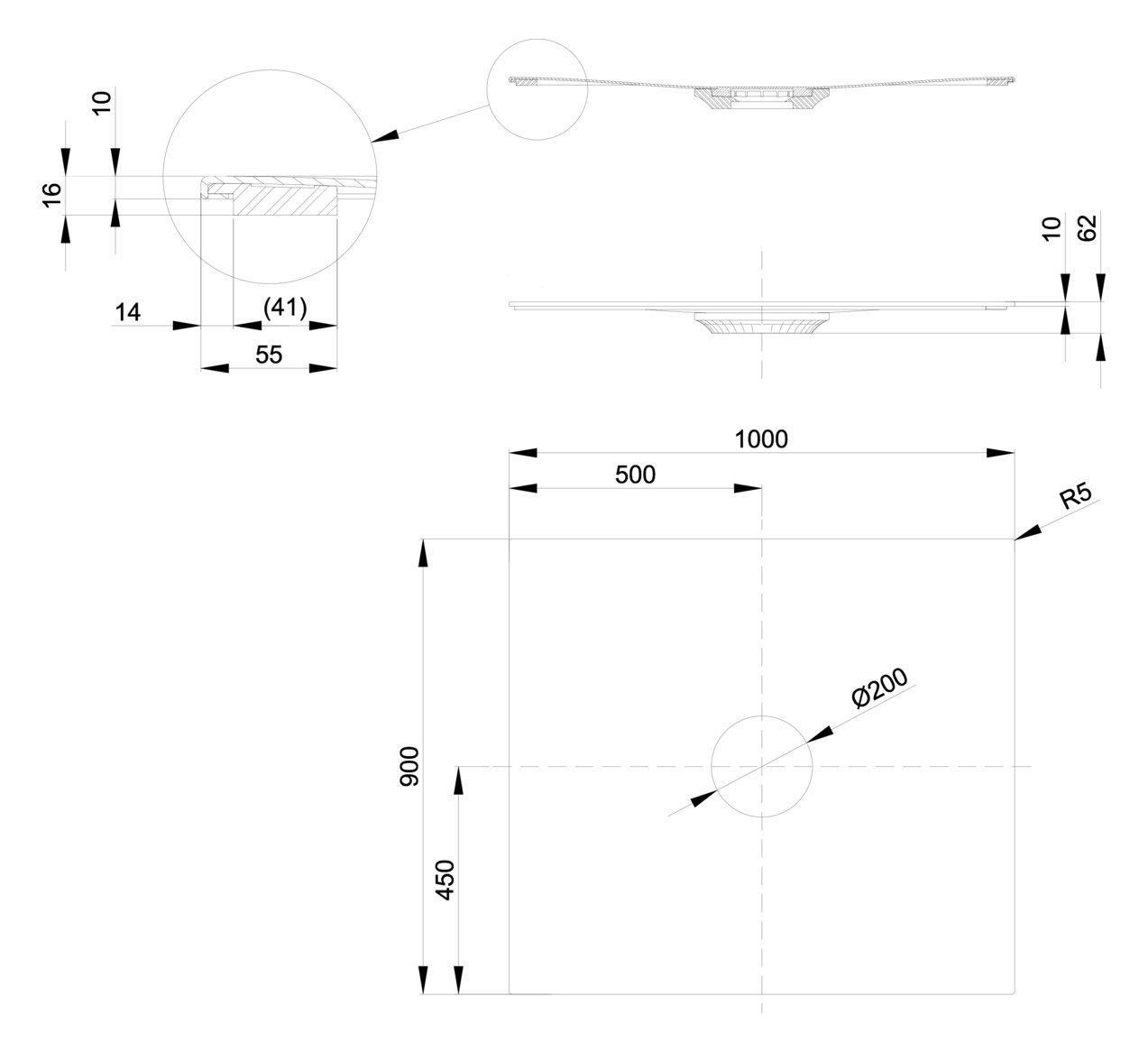 10
16
14
(41)
55
10
62
1000
500
R5
Ø200
900
450