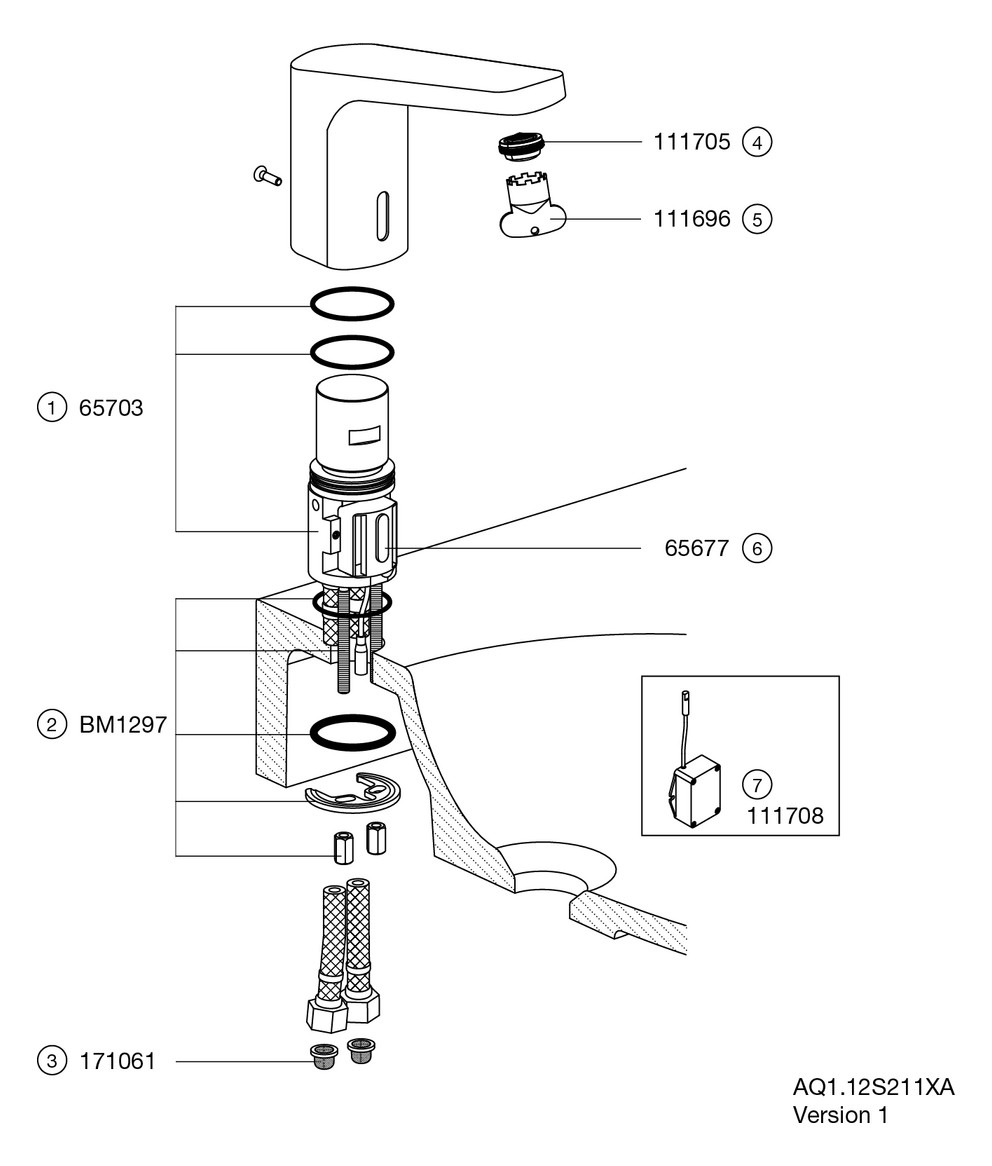 111705 4

111696 5

1 65703

65677 6

2 BM1297

7
111708

3 171061

AQ1.12S211XA
Version 1