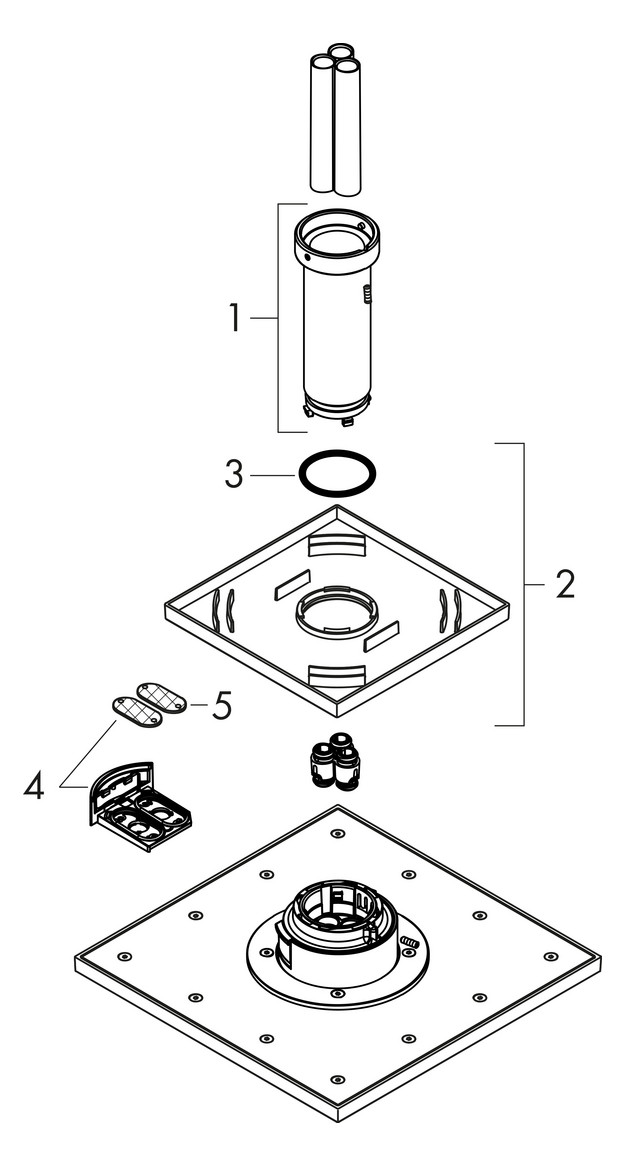 1
3
2
5
4