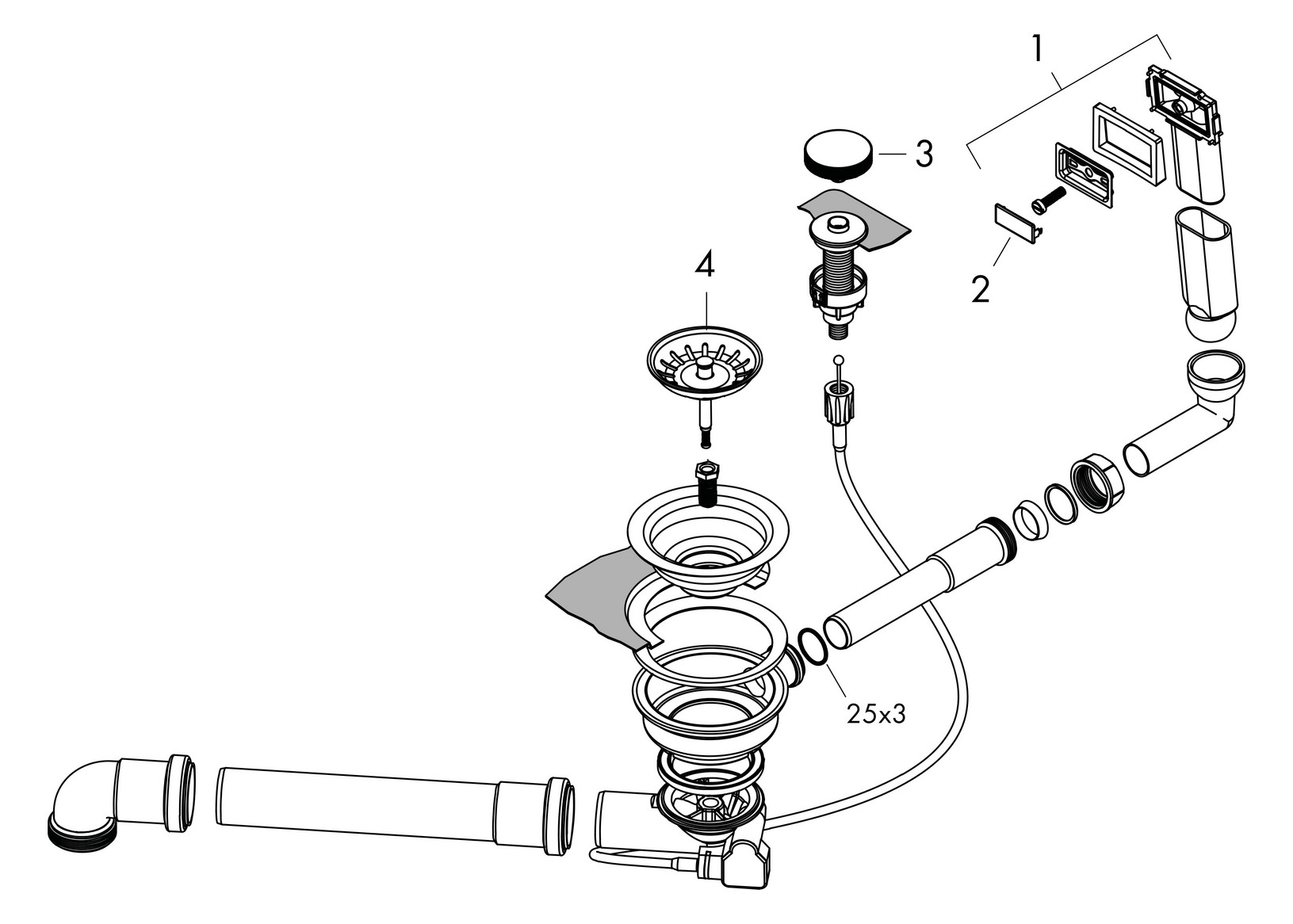 1
3
2
4
25x3