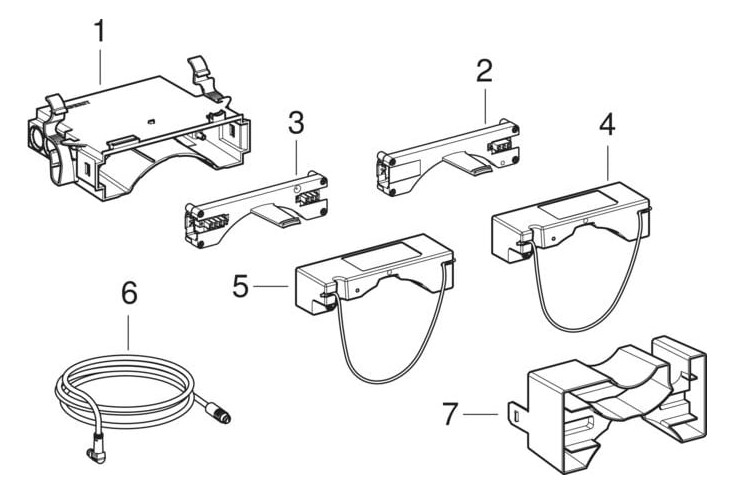 1
2
3
4
5
6
7