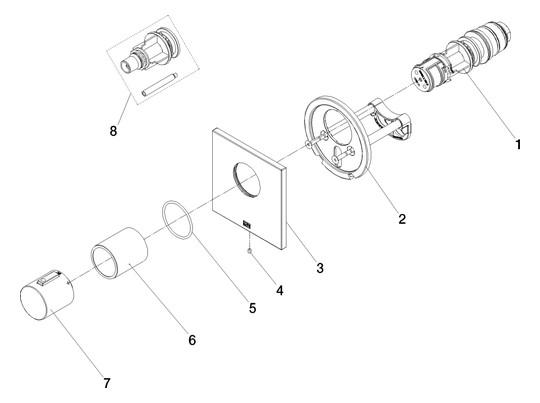 8

1

2

3

4

5

6

7