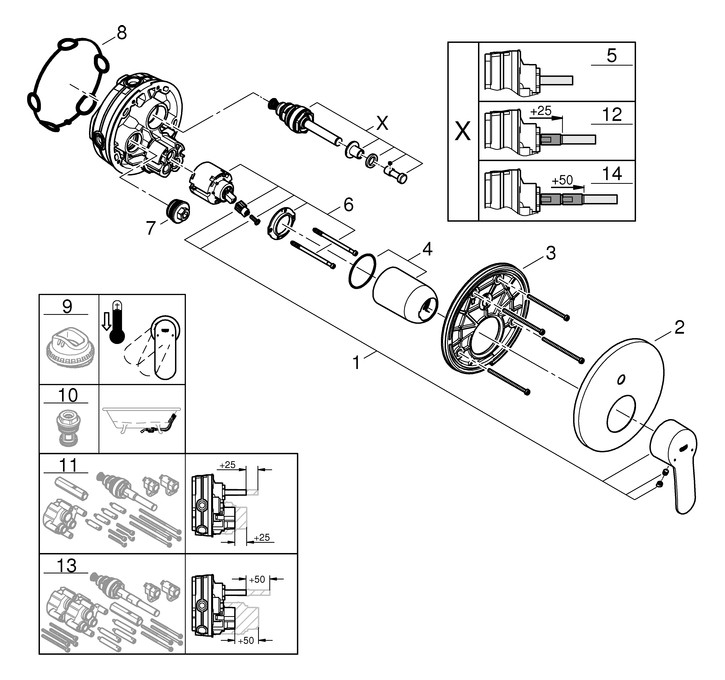 8
X
7
6
4
3
2
1
X
5
+25
12
+50
14
9
10
11
+25
+25
13
+50
+50