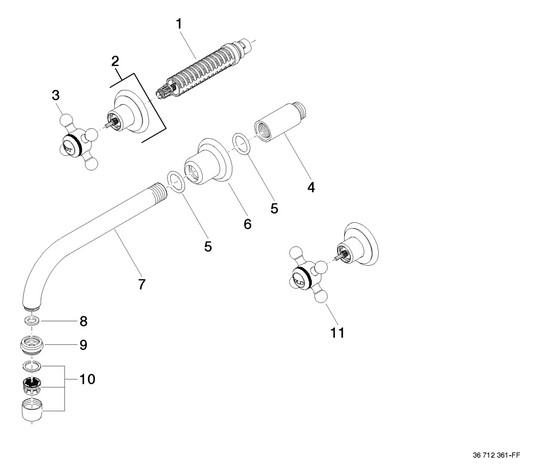 1
2
3
4
5
6
5
7
8
9
10
11
36 712 361-FF