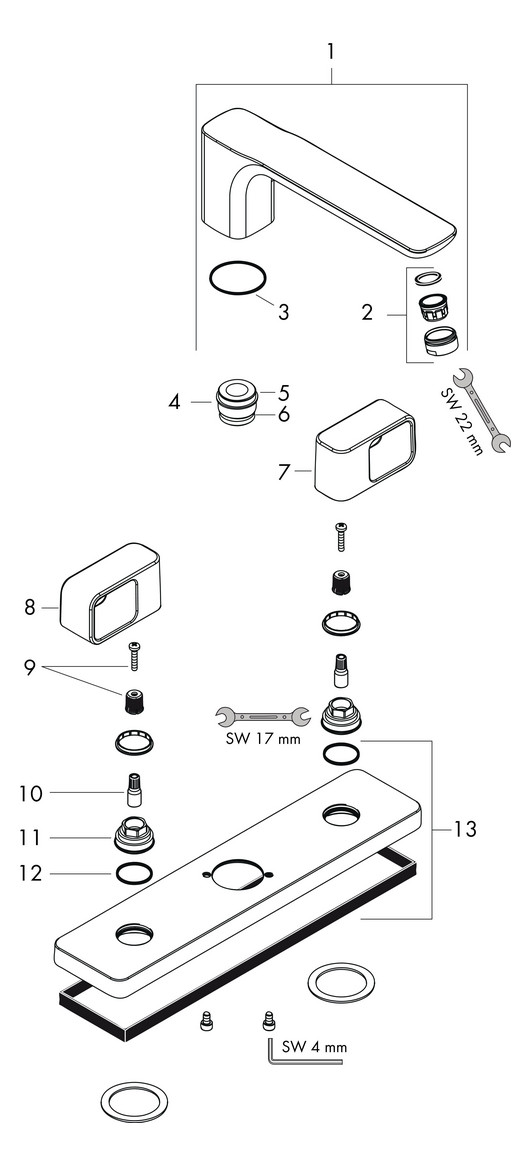 1

3

2

SW 22 mm

4

5

6

7

8

9

SW 17 mm

10

11

12

13

SW 4 mm