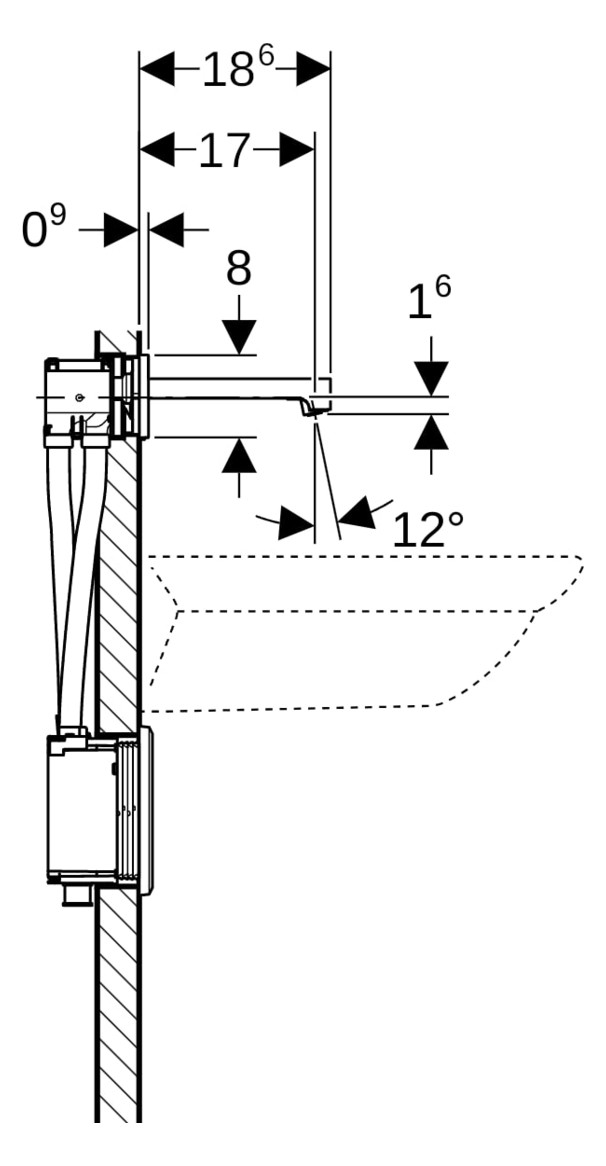 $18^6$
17
$0^9$
8
$1^6$
12°