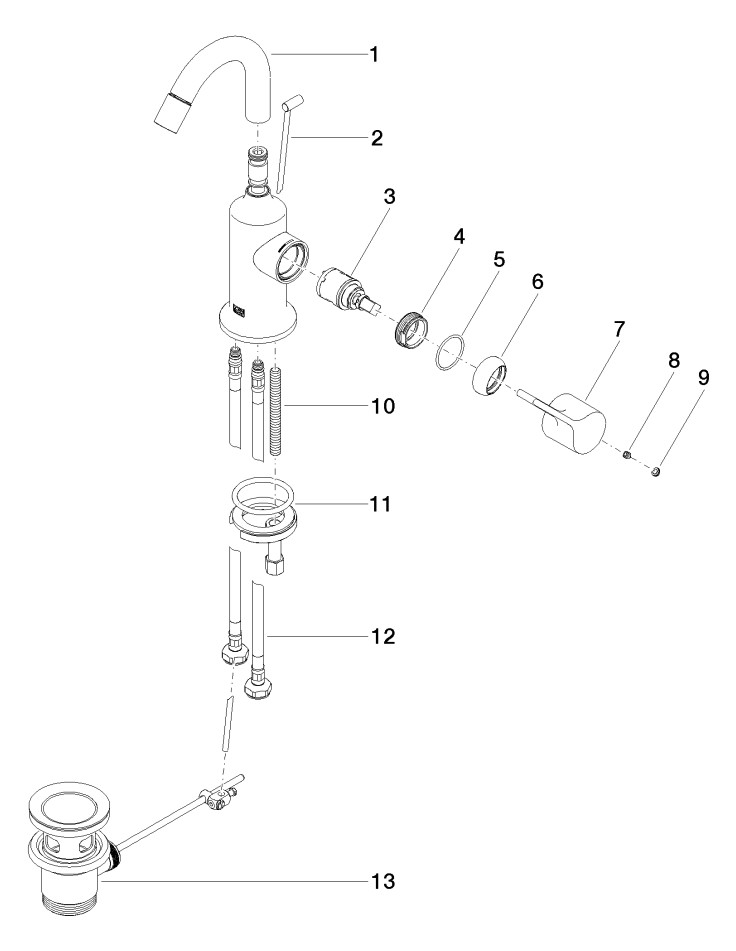 1
2
3
4
5
6
7
8
9
10
11
12
13