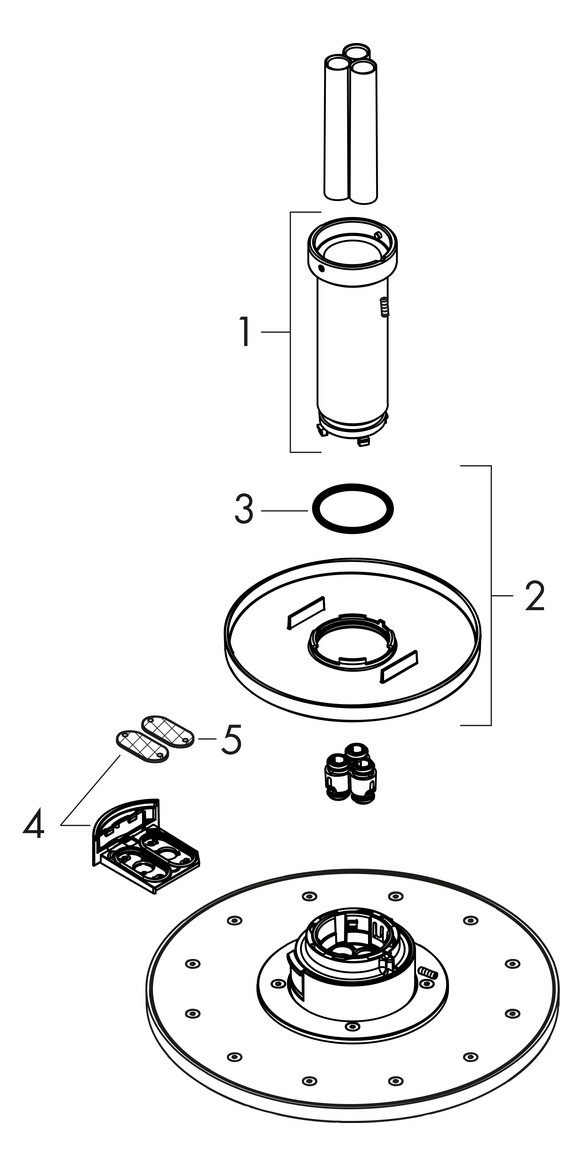 1
3
2
5
4