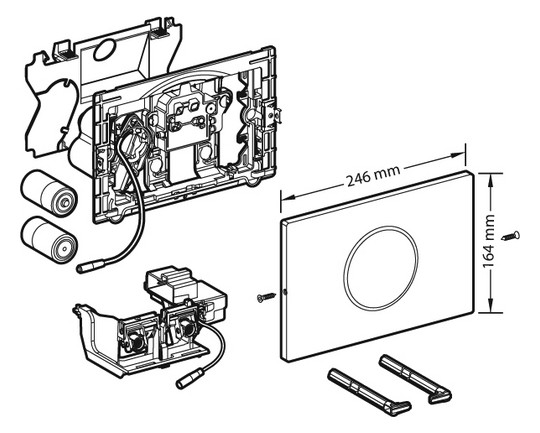 246 mm

164 mm