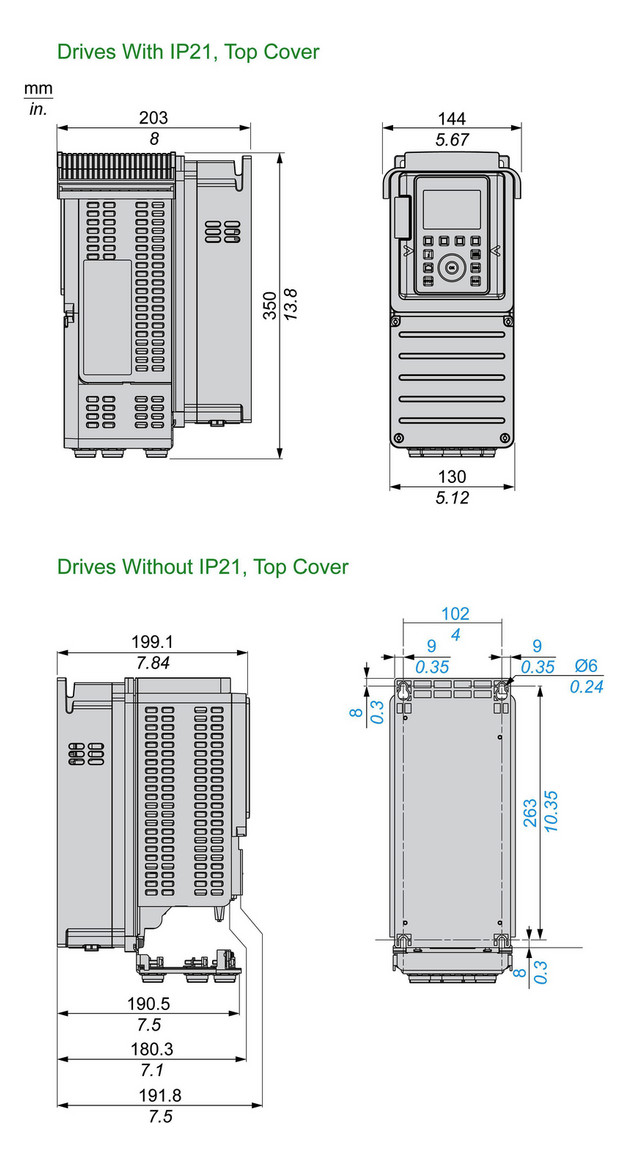 Drives With IP21, Top Cover

mm
in.

203
8

350
13.8

144
5.67

130
5.12

Drives Without IP21, Top Cover

199.1
7.84

190.5
7.5

180.3
7.1

191.8
7.5

102
4

9
0.35

9
0.35

Ø6
0.24

8
0.3

263
10.35

8
0.3