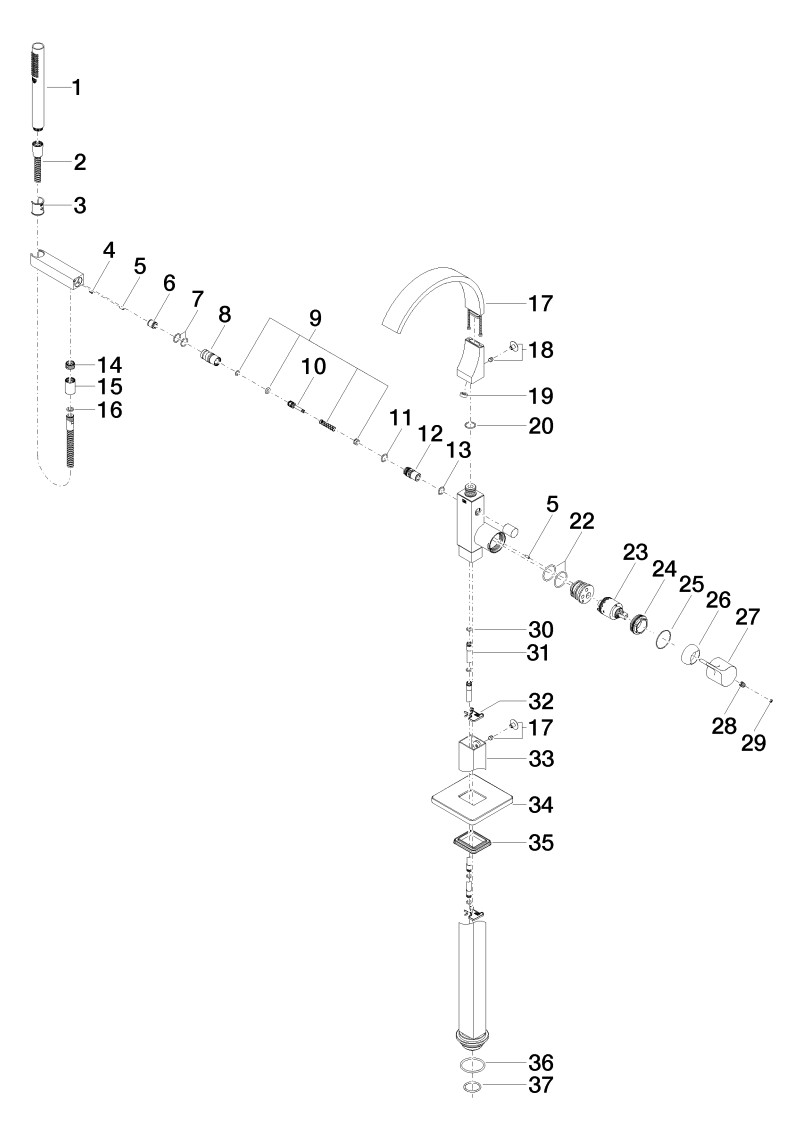 1
2
3
4
5
6
7
8
9
10
11
12
13
14
15
16
17
18
19
20
5
22
23
24
25
26
27
28
29
30
31
32
17
33
34
35
36
37