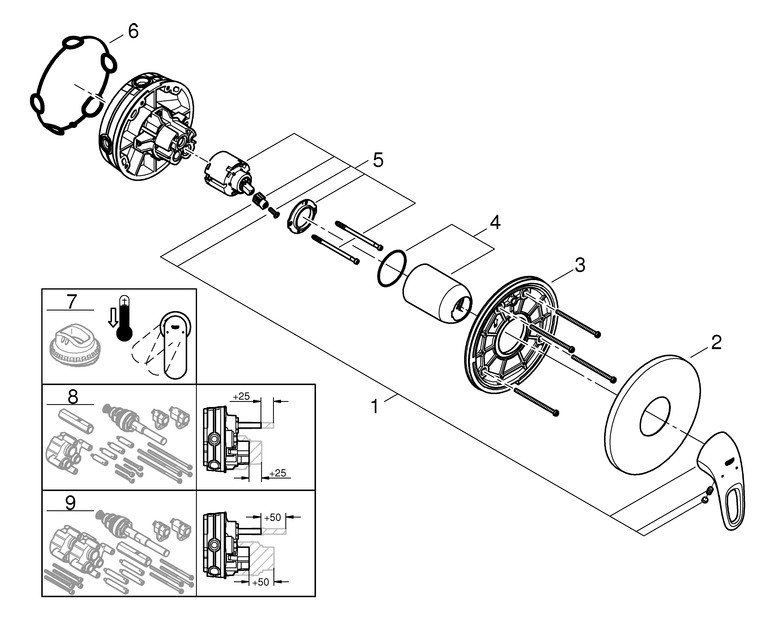 6

5

4

3

2

1

7

8

+25

+25

9

+50

+50