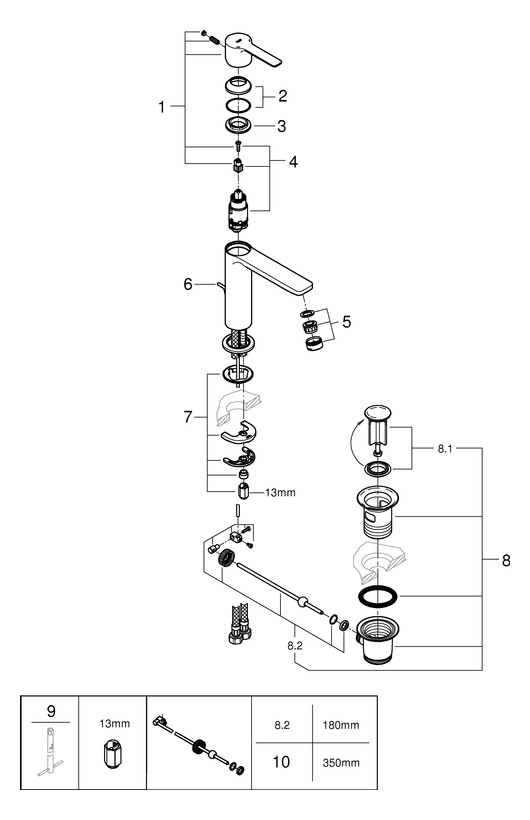 1
2
3
4
6
5
7
13mm
8.1
8
8.2

| 9 | 13mm | | 8.2 | 180mm |
|---|---|---|---|---|
| | | | 10 | 350mm |