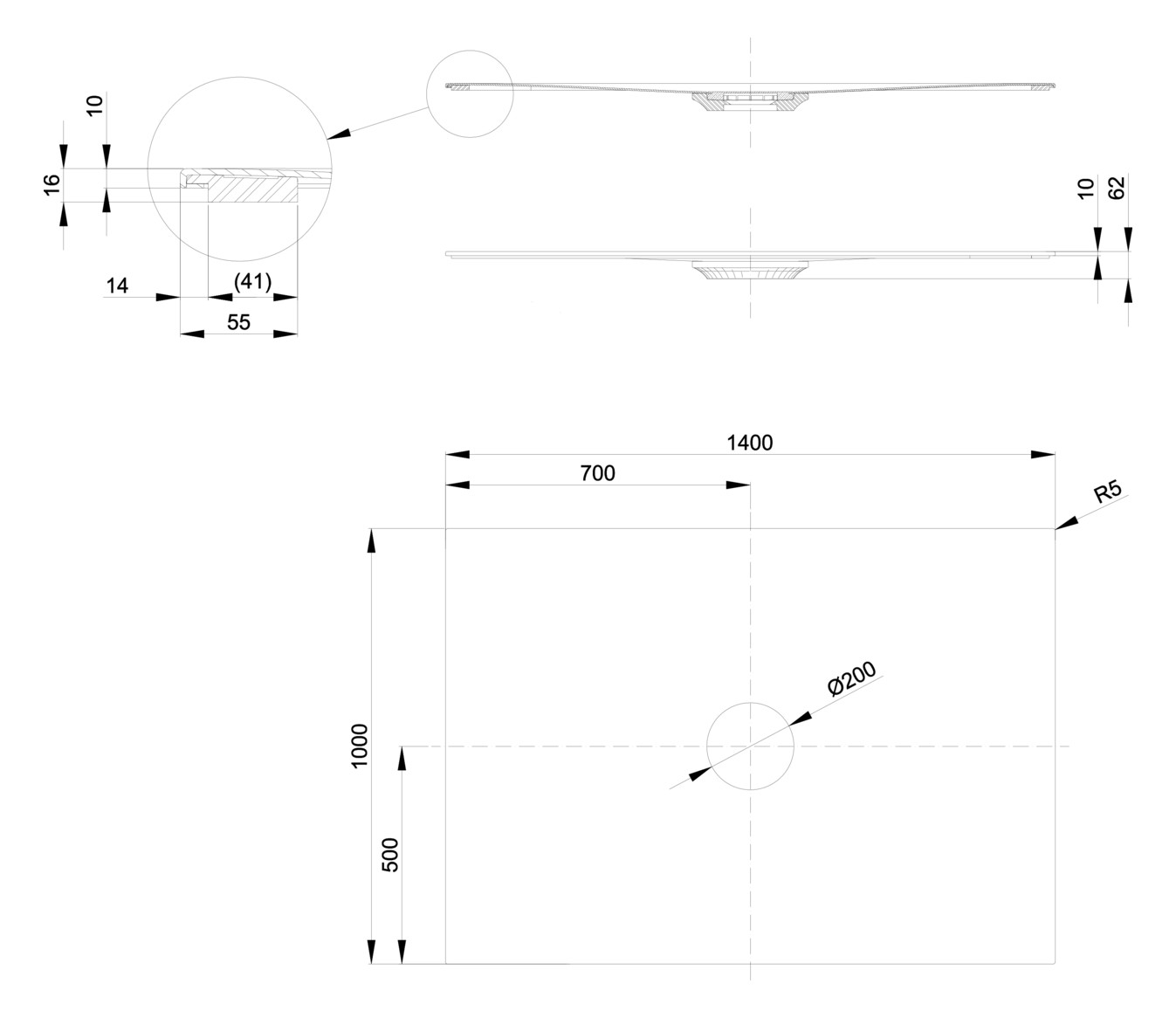 10
16
14
(41)
55
10
62
1400
700
R5
Ø200
1000
500