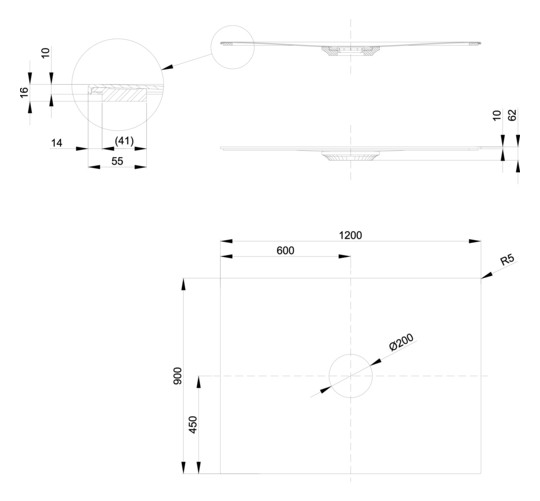 10
16
14
(41)
55
10
62
1200
600
R5
Ø200
900
450