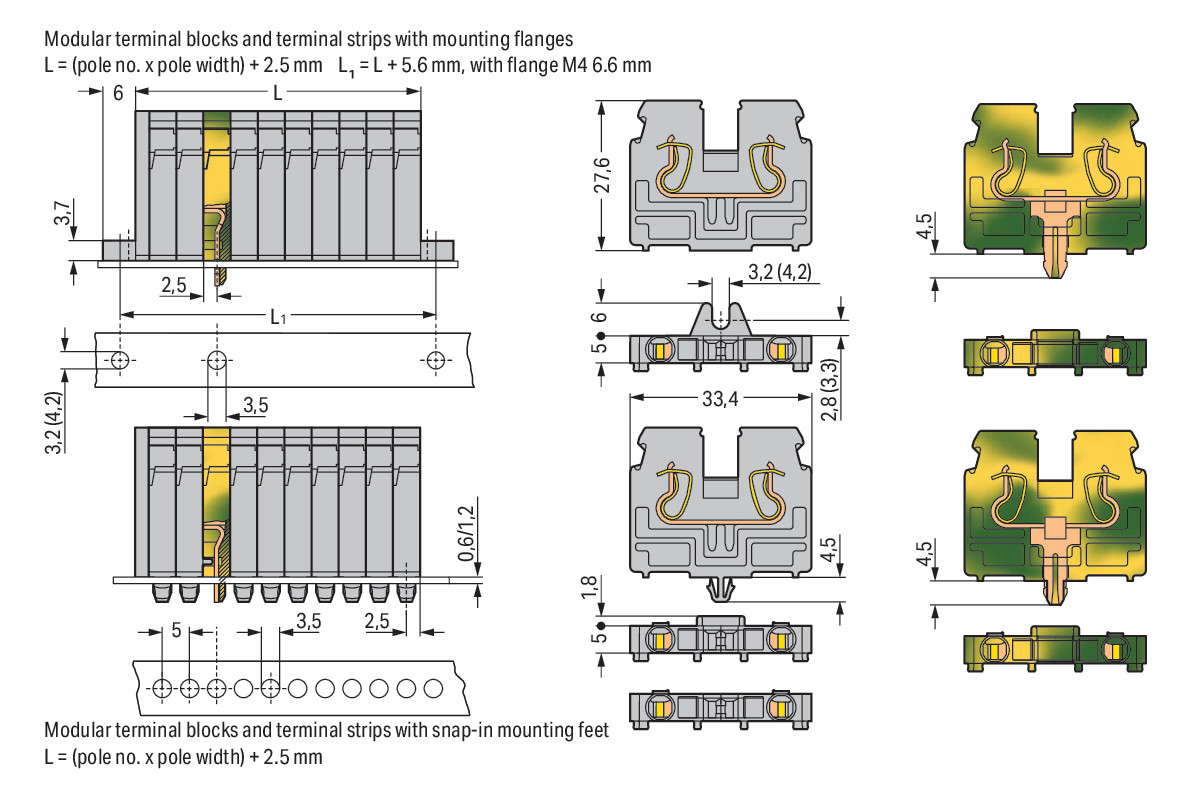 Modular terminal blocks and terminal strips with mounting flanges
L = (pole no. x pole width) + 2.5 mm   $L_1$ = L + 5.6 mm, with flange M4 6.6 mm

6
L
3,7
2,5
$L_1$
3,2 (4,2)
3,5
0,6/1,2
5
3,5
2,5

27,6
3,2 (4,2)
6
5
33,4
2,8 (3,3)
4,5
1,8
5

4,5
4,5

Modular terminal blocks and terminal strips with snap-in mounting feet
L = (pole no. x pole width) + 2.5 mm