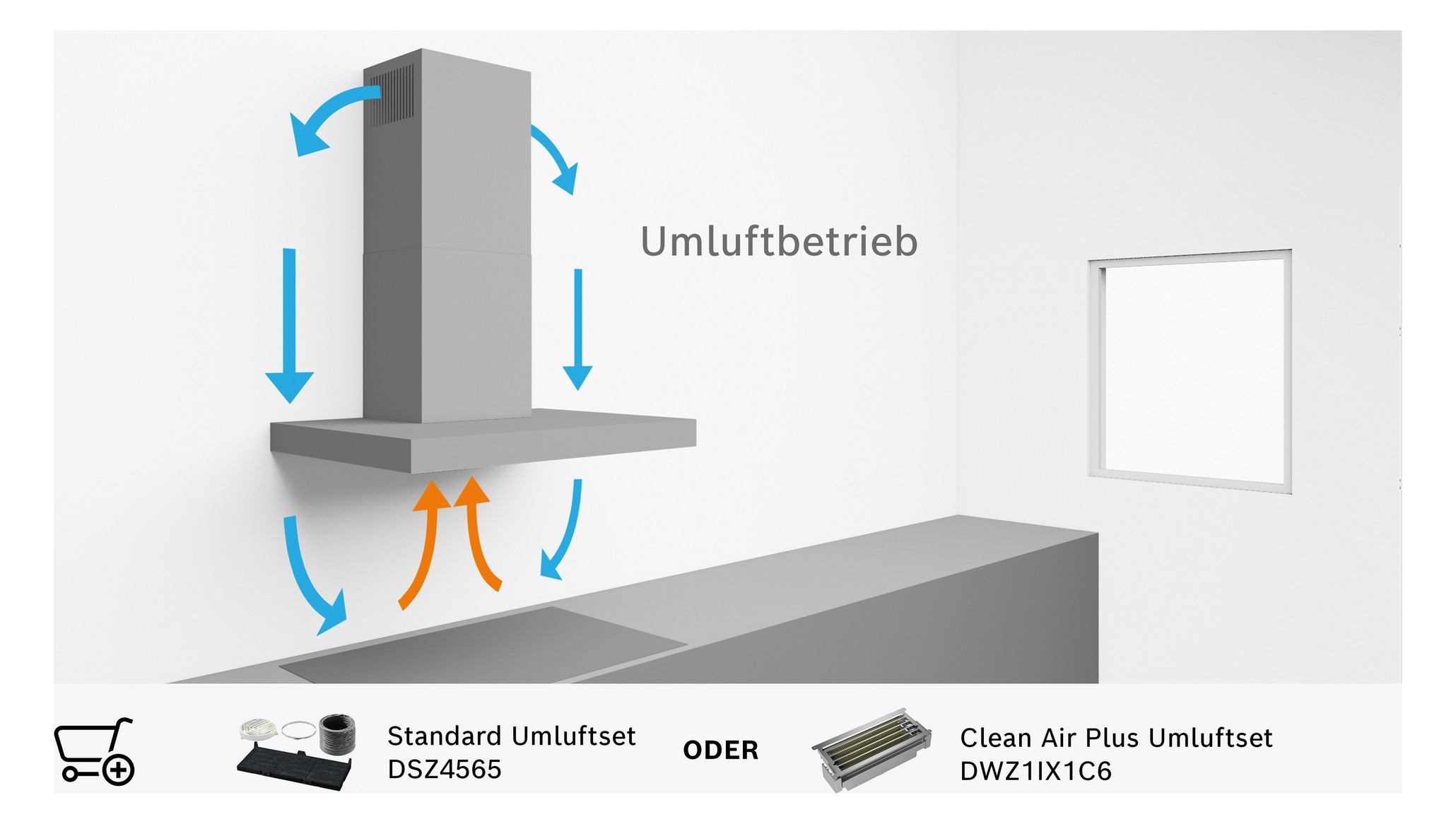 Umluftbetrieb

Standard Umluftset
DSZ4565

ODER

Clean Air Plus Umluftset
DWZ1IX1C6