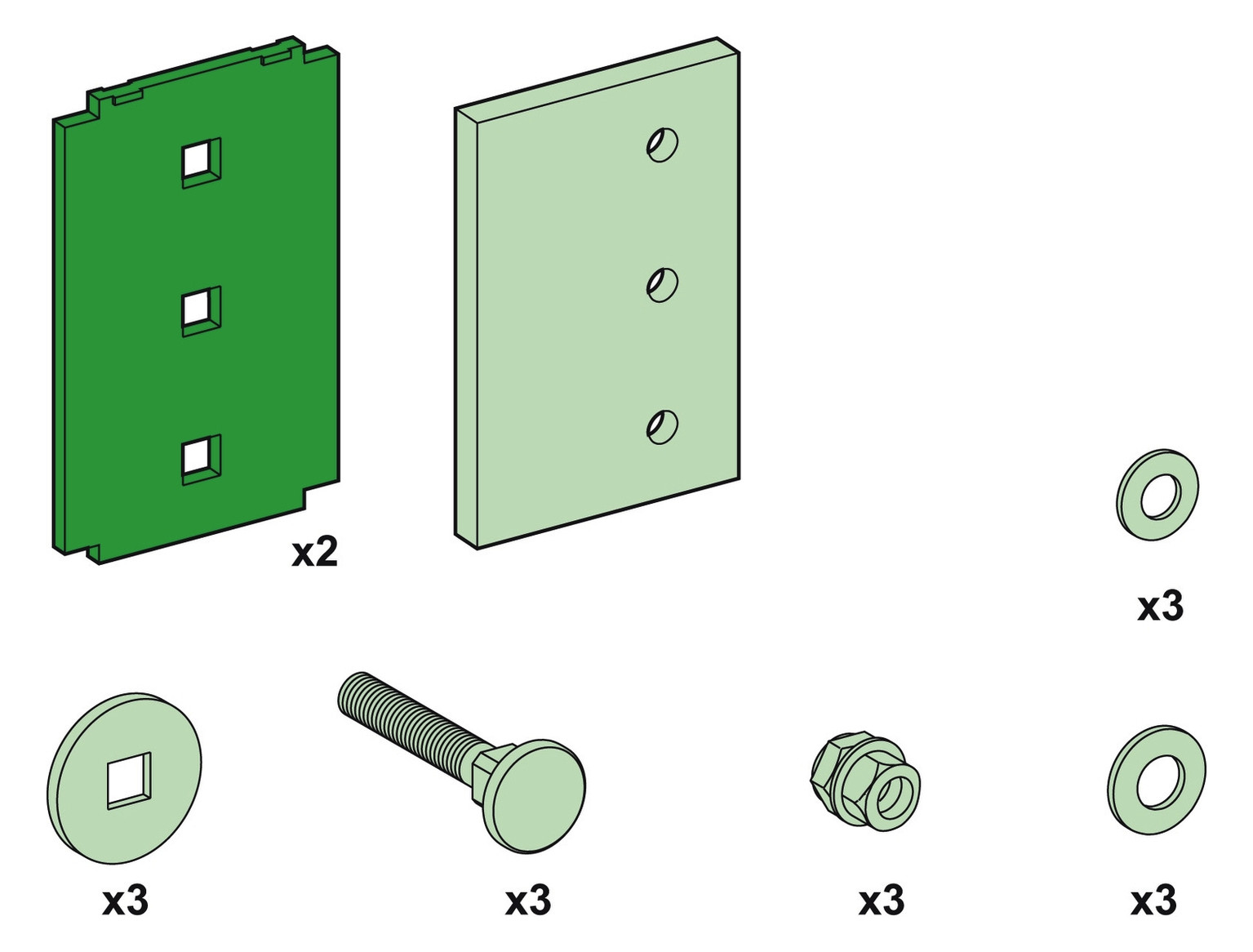 x2

x3

x3

x3

x3

x3