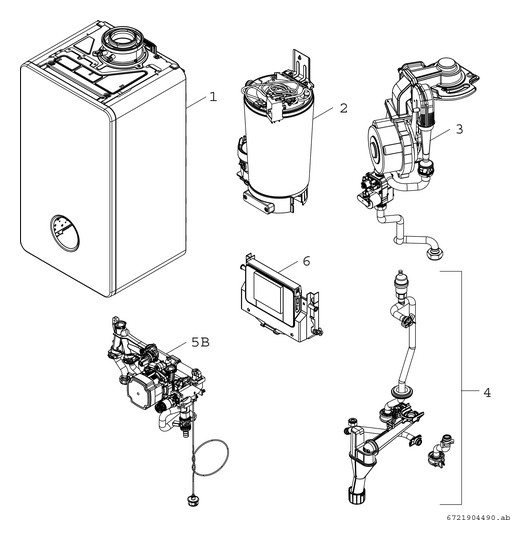 1
2
3
6
5B
4
6721904490.ab