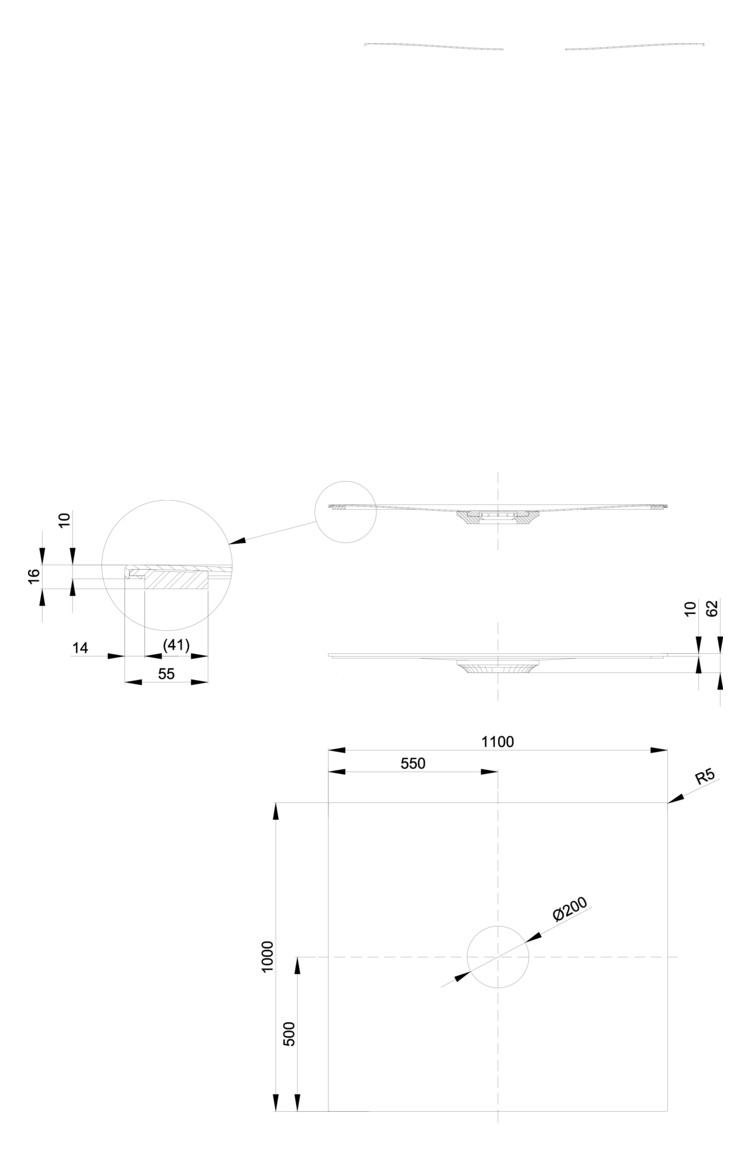 10
16
14
(41)
55
10
62
1100
550
R5
Ø200
1000
500