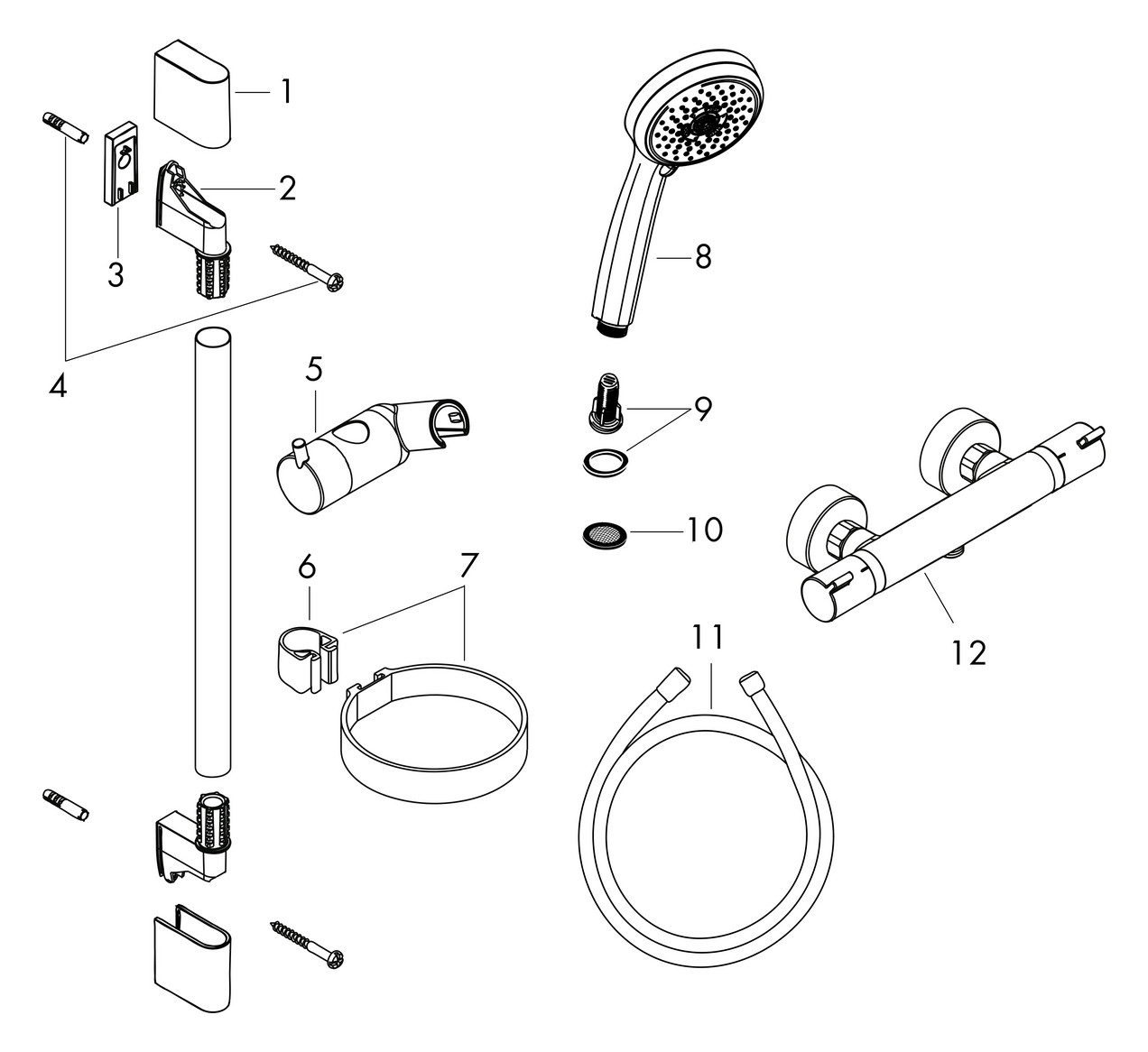 1
2
3
4
5
6
7
8
9
10
11
12