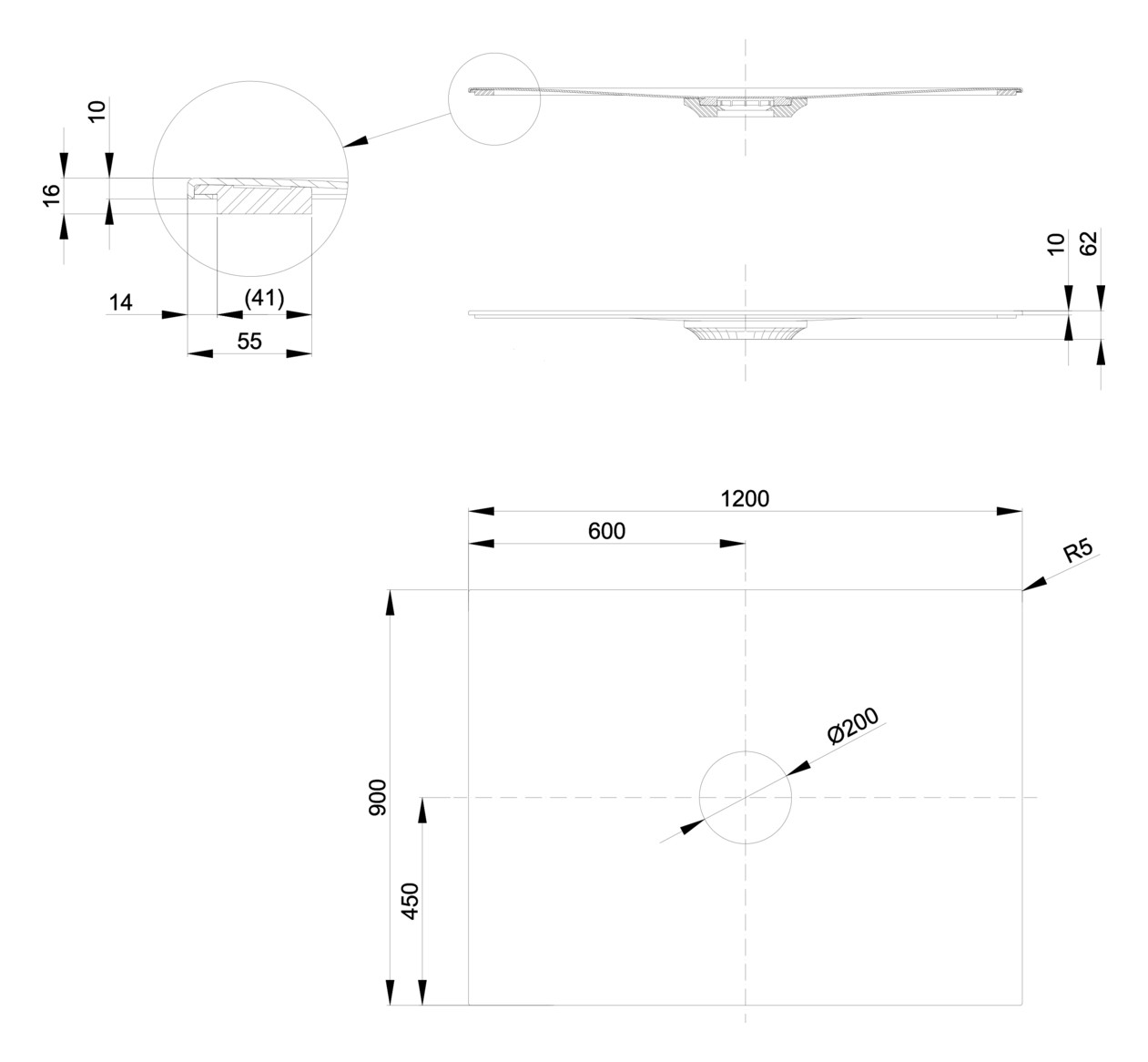 10
16
14
(41)
55
10
62
1200
600
R5
Ø200
900
450