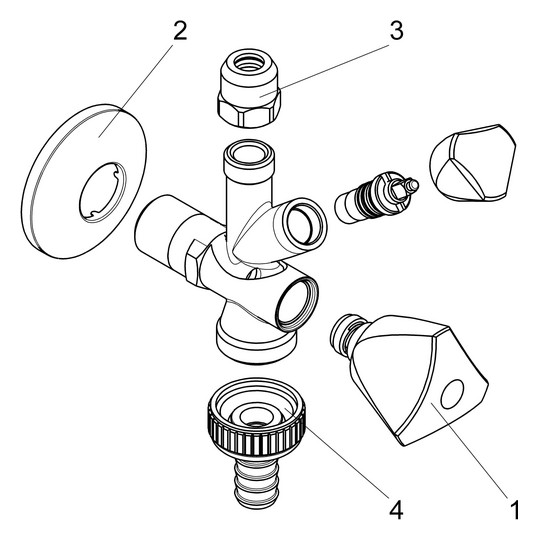 2
3
4
1