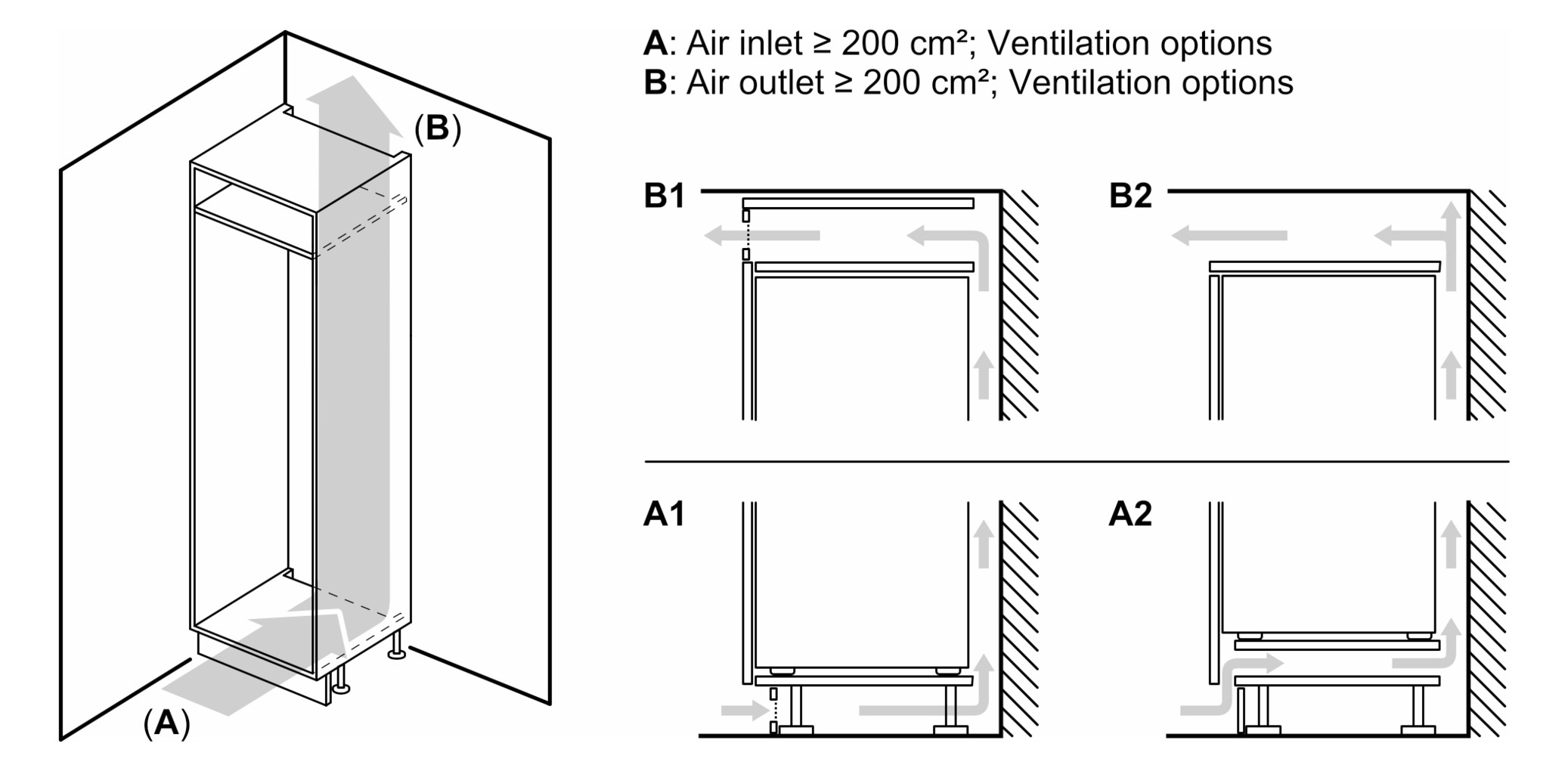 A: Air inlet ≥ 200 cm²; Ventilation options
B: Air outlet ≥ 200 cm²; Ventilation options

(B)

(A)

B1

B2

A1

A2