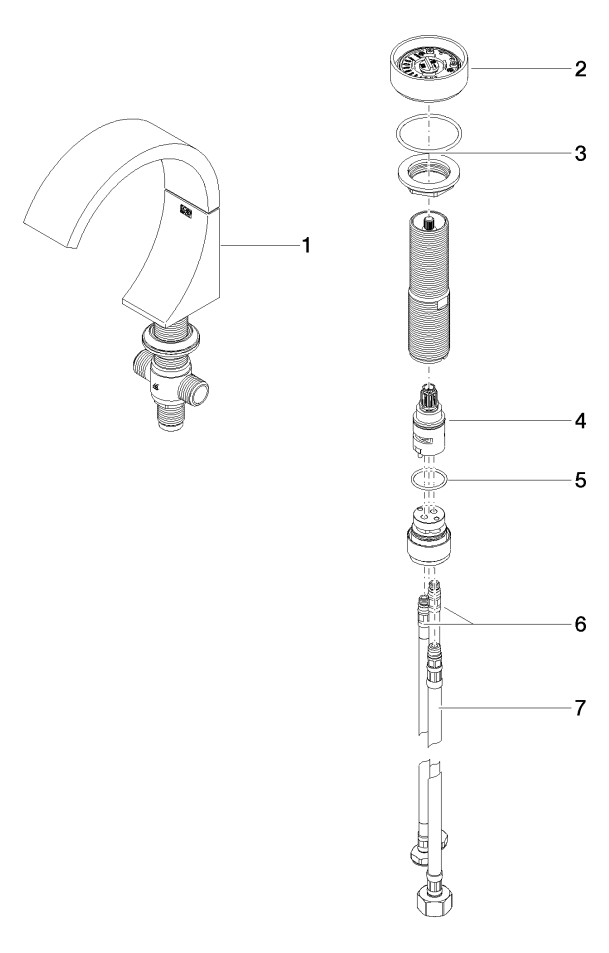 1
2
3
4
5
6
7