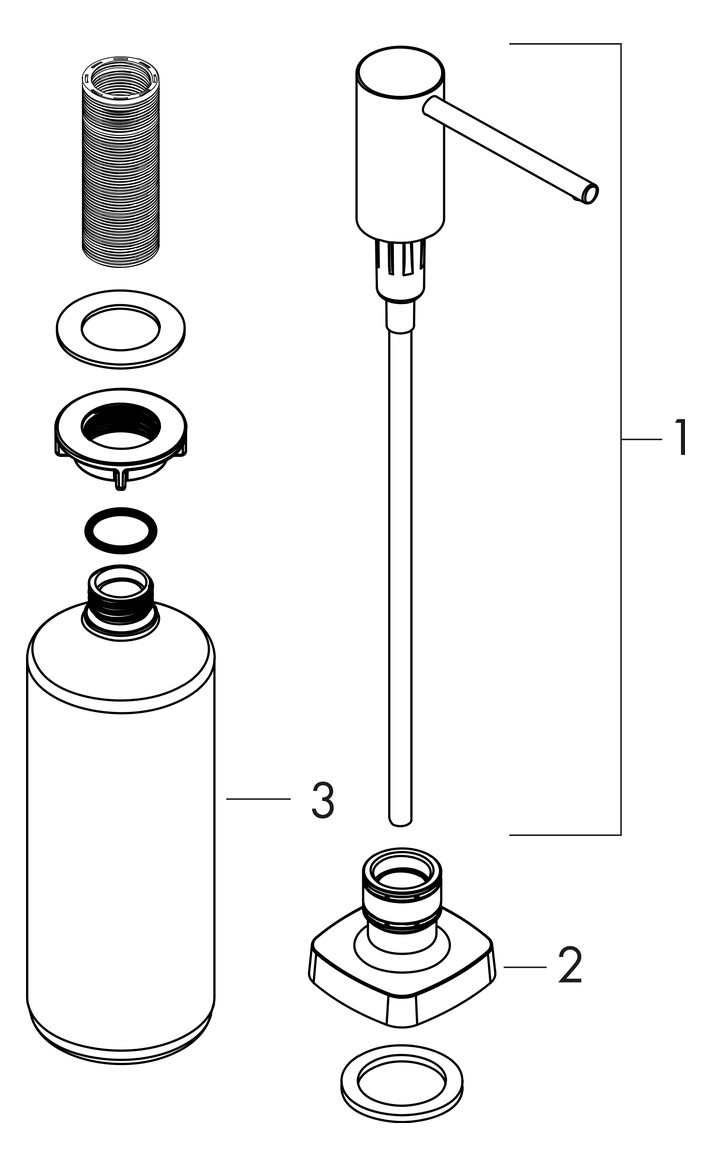 1

3

2