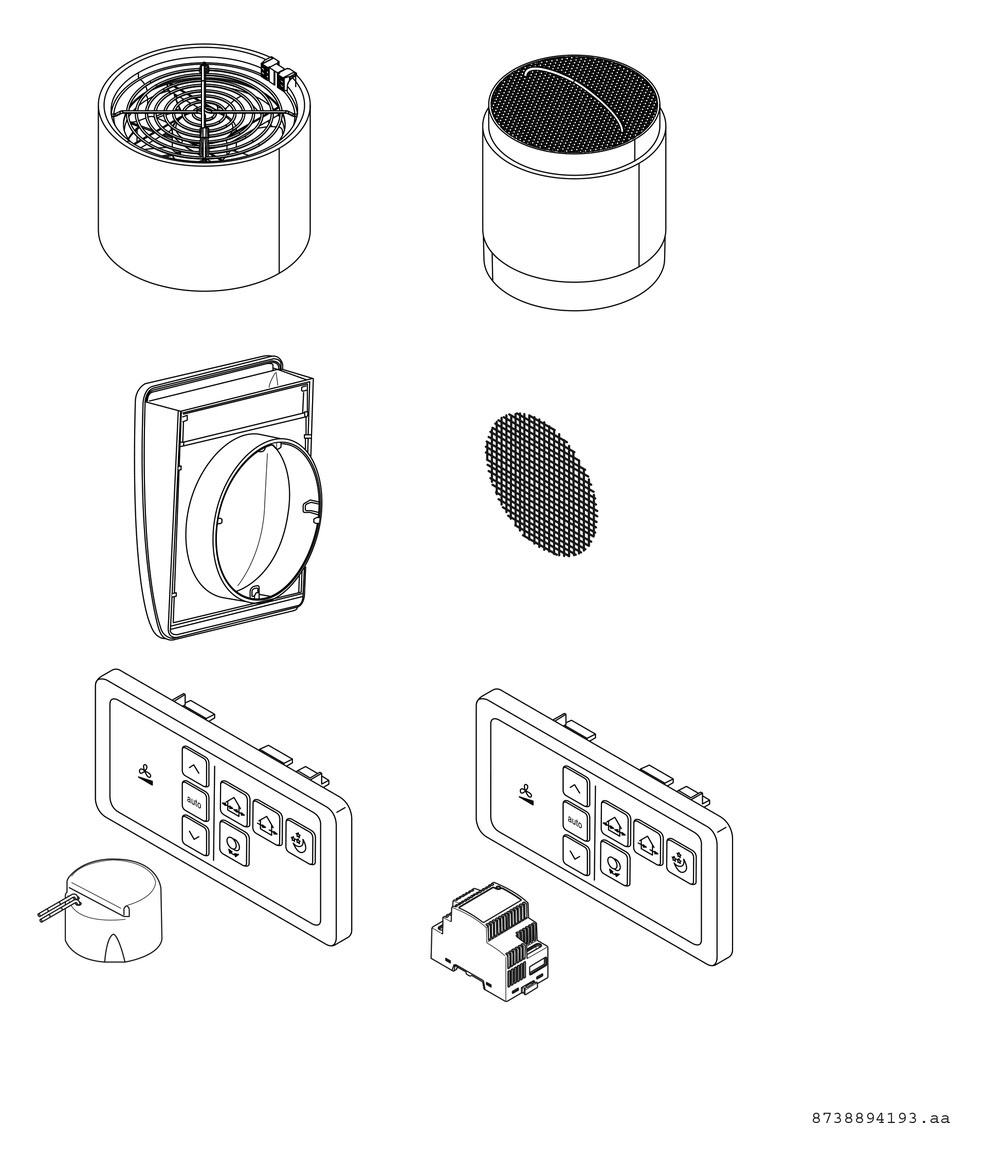 auto

auto

8738894193.aa