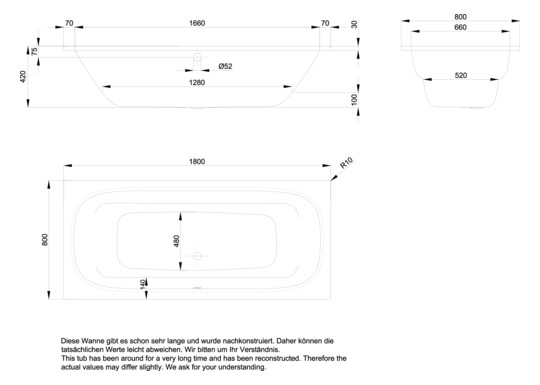 70
1660
70
30
75
420
Ø52
1280
100
800
660
520
1800
R10
800
480
140

Diese Wanne gibt es schon sehr lange und wurde nachkonstruiert. Daher können die tatsächlichen Werte leicht abweichen. Wir bitten um Ihr Verständnis.
This tub has been around for a very long time and has been reconstructed. Therefore the actual values may differ slightly. We ask for your understanding.