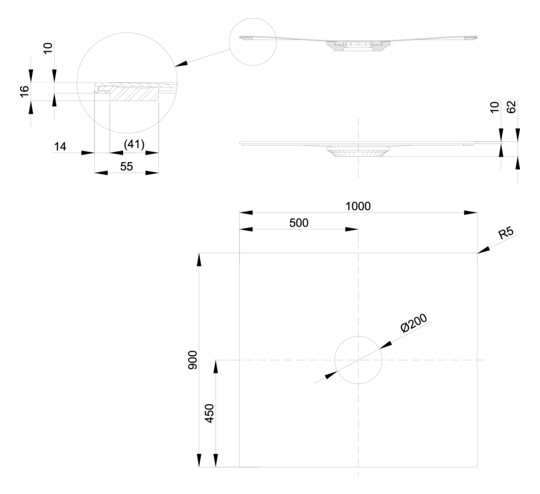 10
16
14
(41)
55
10
62
1000
500
R5
Ø200
900
450