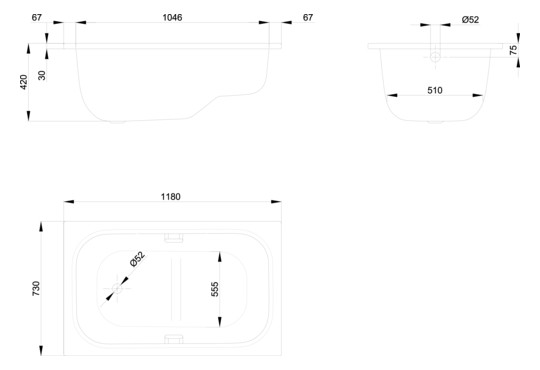 67
1046
67
420
30
Ø52
75
510
1180
730
Ø52
555