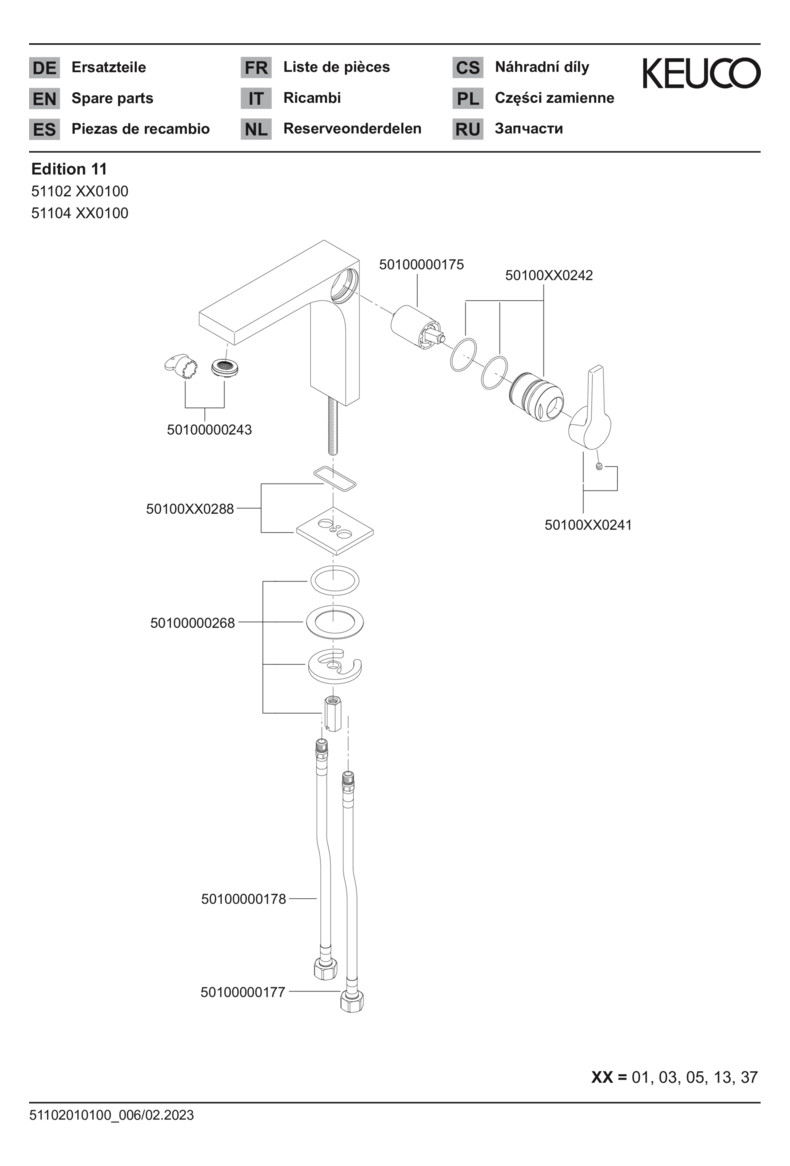 DE Ersatzteile
EN Spare parts
ES Piezas de recambio

FR Liste de pièces
IT Ricambi
NL Reserveonderdelen

CS Náhradní díly
PL Części zamienne
RU Запчасти

KEUCO

Edition 11
51102 XX0100
51104 XX0100

50100000175
50100XX0242
50100000243
50100XX0288
50100XX0241
50100000268
50100000178
50100000177

XX = 01, 03, 05, 13, 37

51102010100_006/02.2023