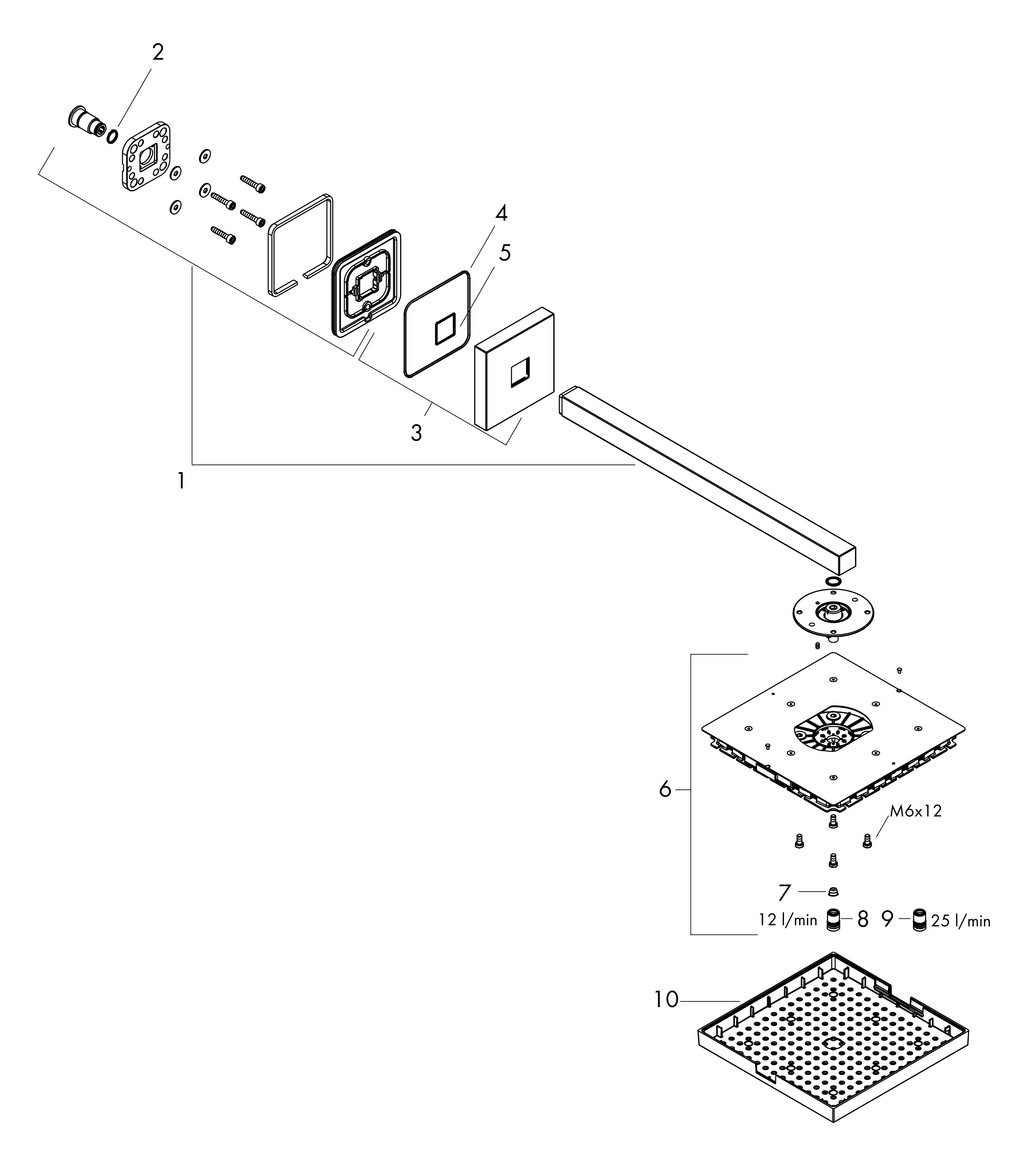 2
4
5
3
1
6
M6x12
7
12 l/min 8
9 25 l/min
10