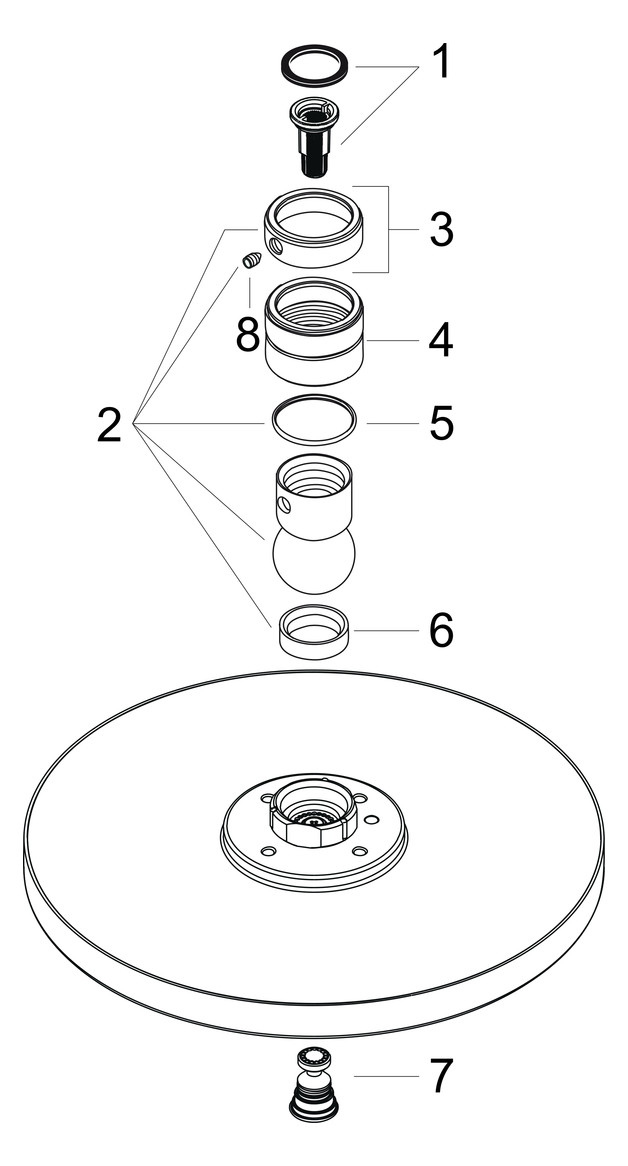 1
3
8
4
2
5
6
7