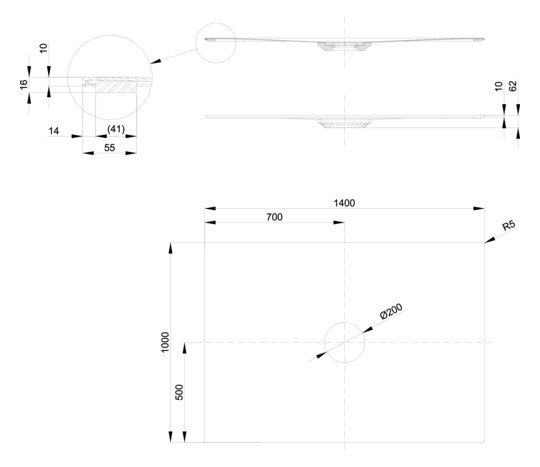 10
16
14
(41)
55
10
62
1400
700
R5
Ø200
1000
500