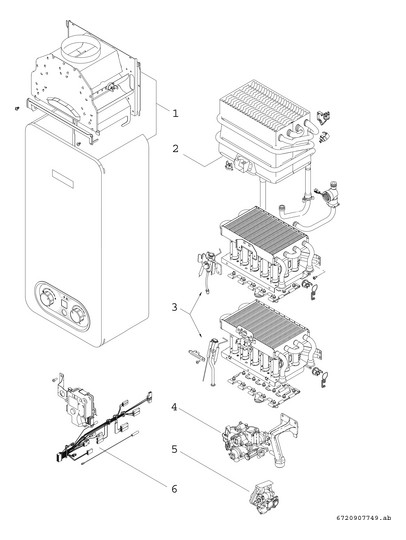 1
2
3
4
5
6
6720907749.ab