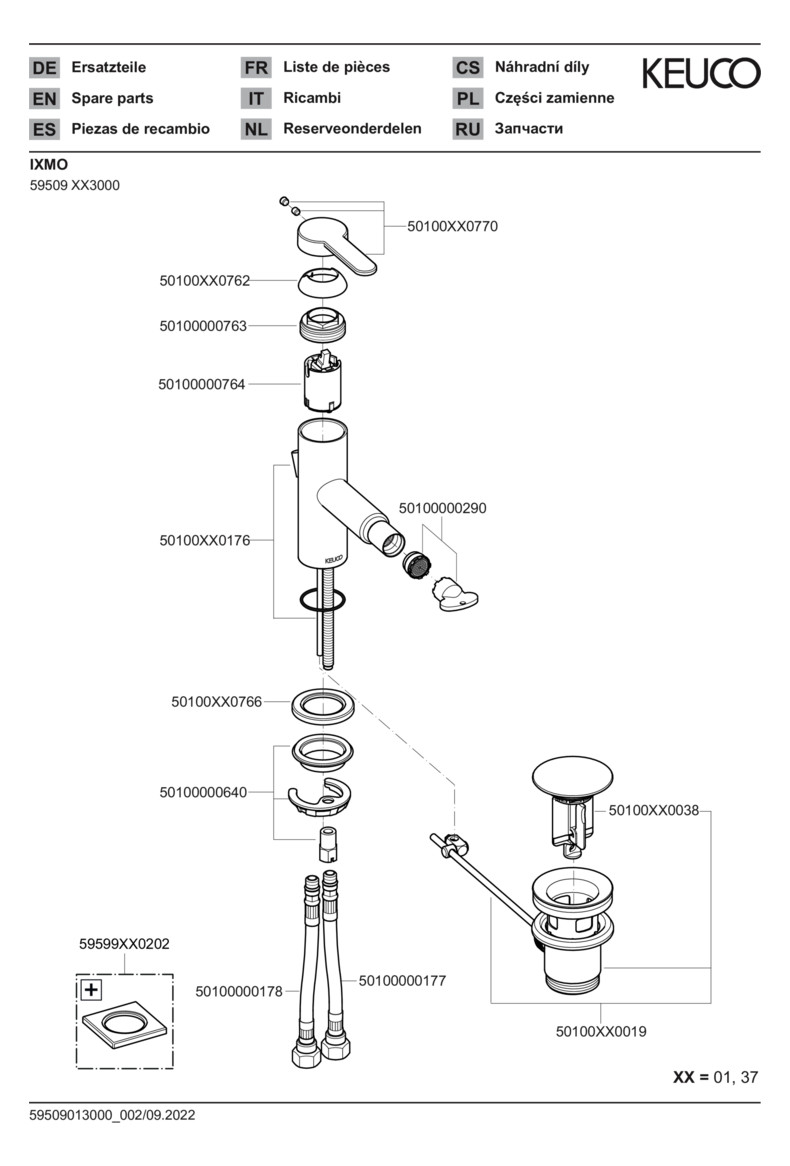 DE Ersatzteile
EN Spare parts
ES Piezas de recambio

FR Liste de pièces
IT Ricambi
NL Reserveonderdelen

CS Náhradní díly
PL Części zamienne
RU Запчасти

KEUCO

IXMO
59509 XX3000

50100XX0770
50100XX0762
50100000763
50100000764
50100000290
50100XX0176
KEUCO
50100XX0766
50100000640
50100XX0038
59599XX0202
+
50100000178
50100000177
50100XX0019

XX = 01, 37

59509013000_002/09.2022