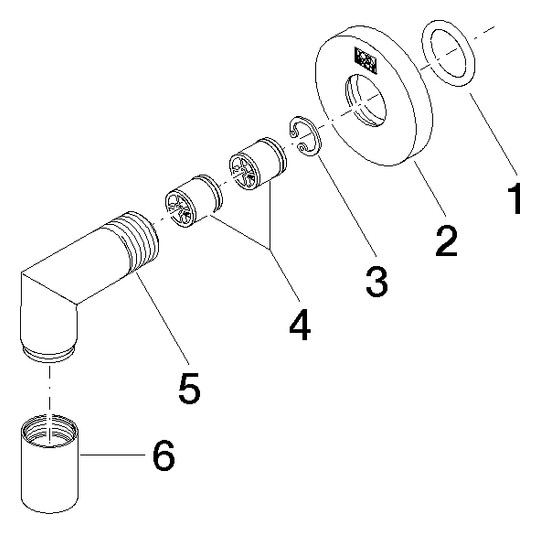 1
2
3
4
5
6