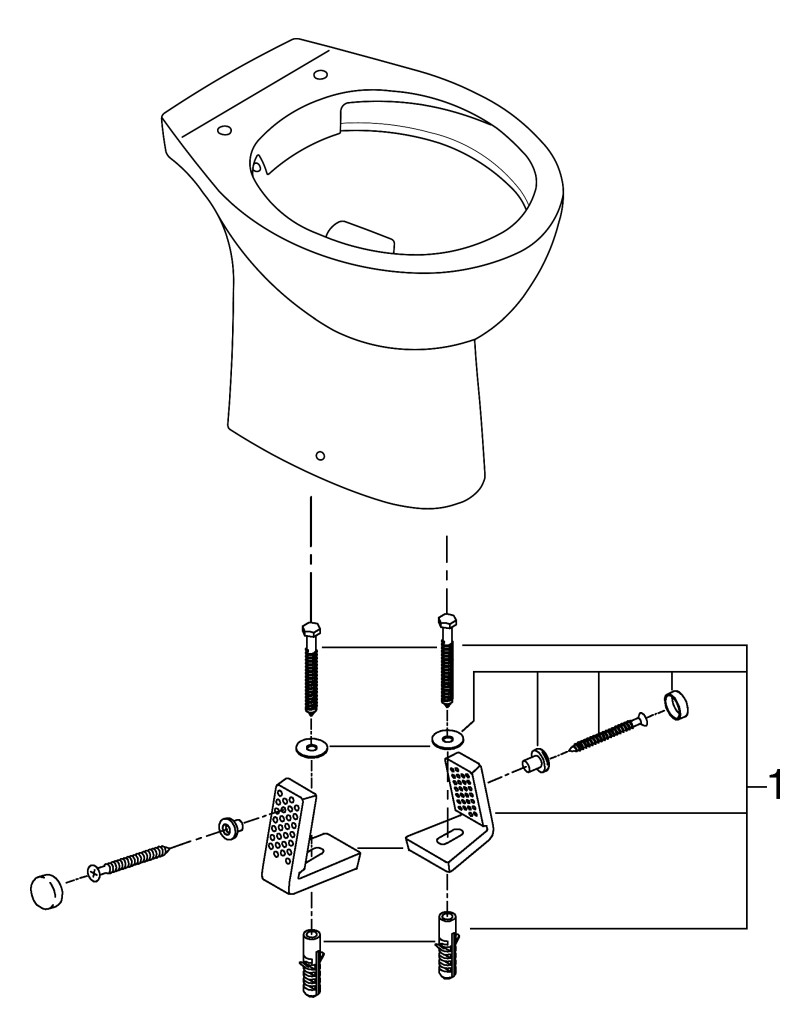 1