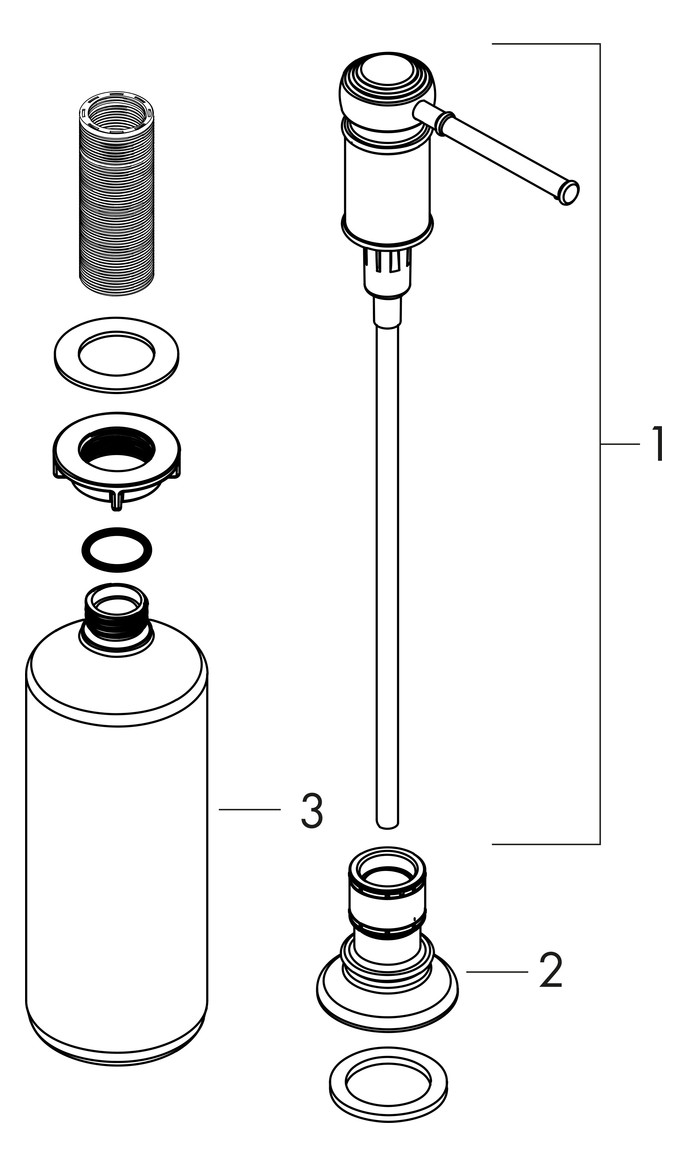 1
3
2