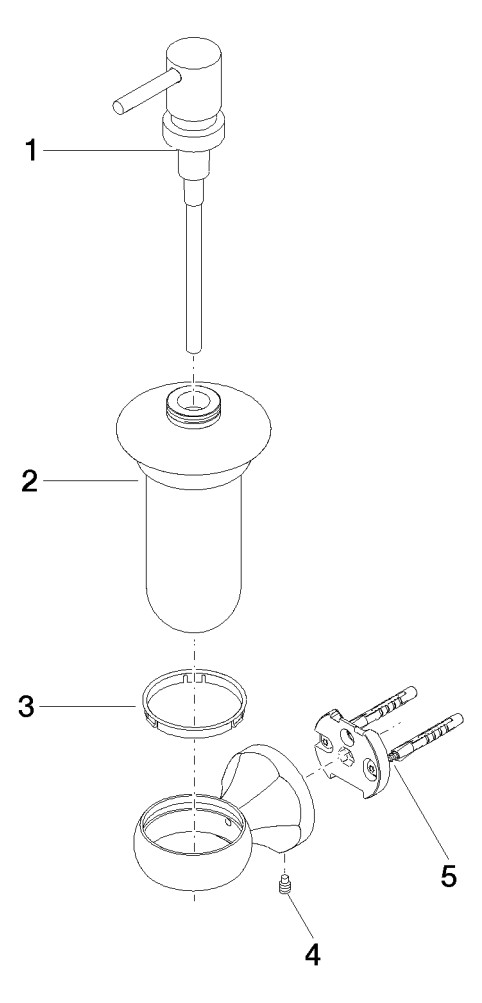 1
2
3
5
4