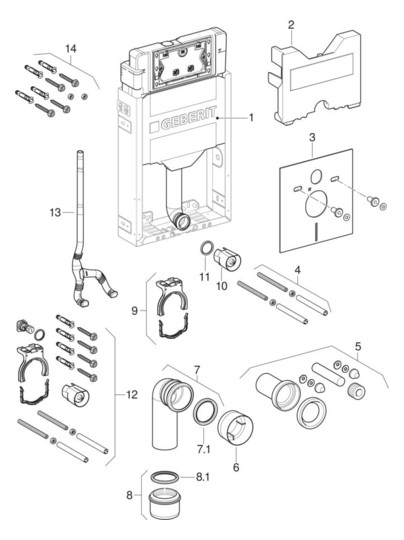 14

2

GEBERIT

1

3

13

11

10

4

9

5

12

7

7.1

6

8.1

8