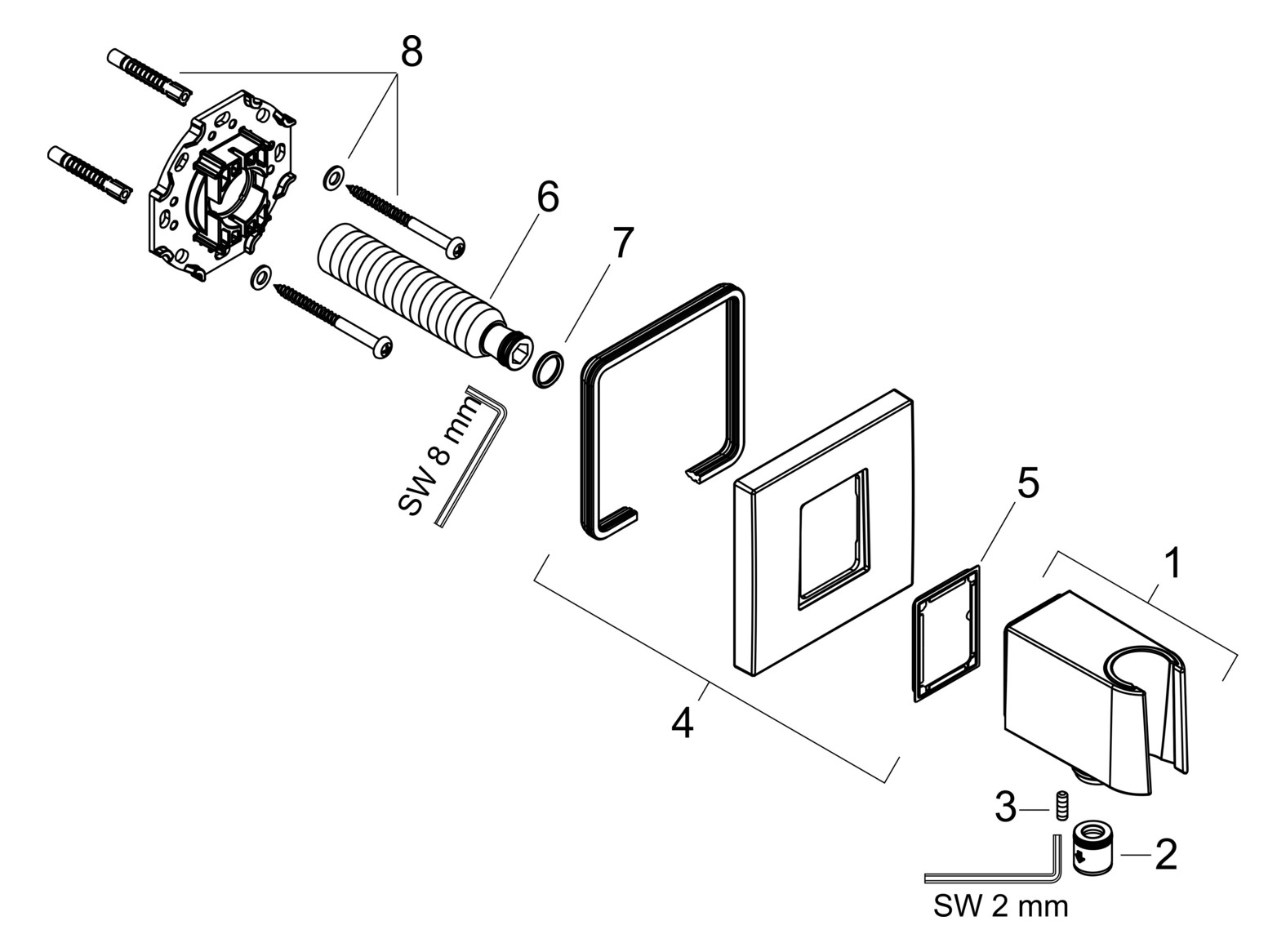 8

6

7

SW 8 mm

5

1

4

3

2

SW 2 mm