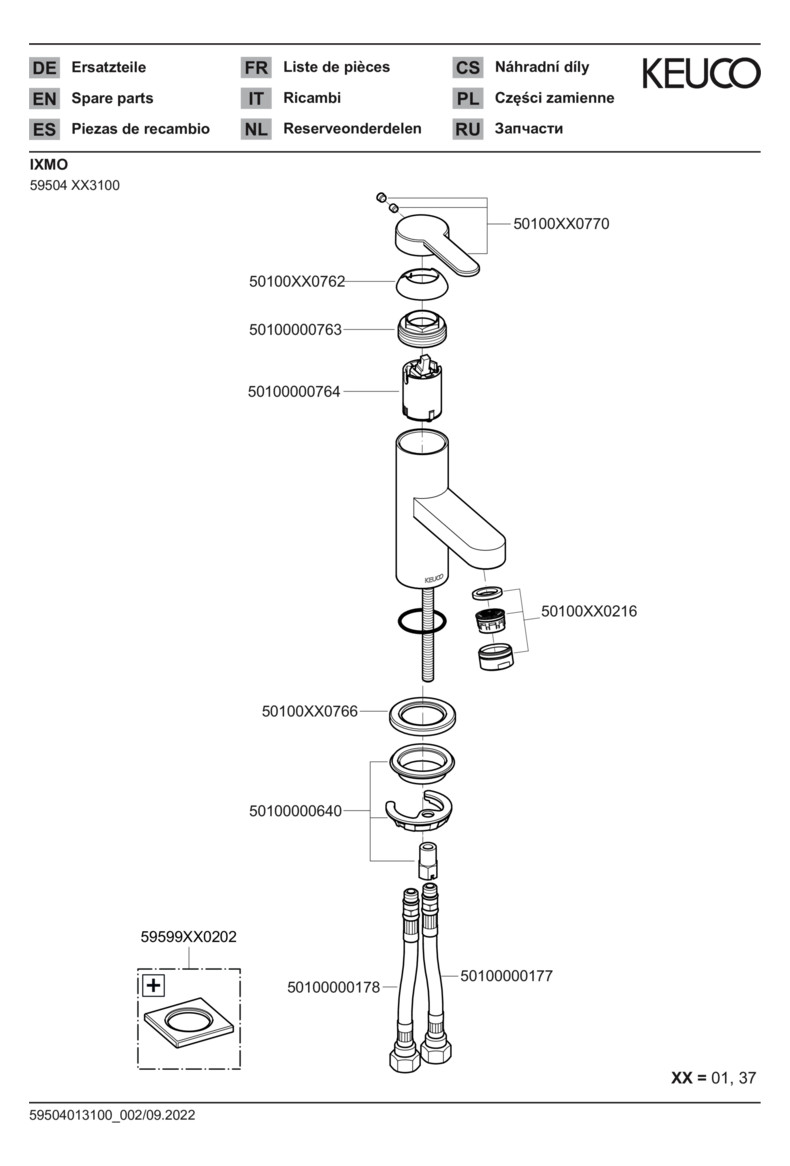 DE Ersatzteile
EN Spare parts
ES Piezas de recambio

FR Liste de pièces
IT Ricambi
NL Reserveonderdelen

CS Náhradní díly
PL Części zamienne
RU Запчасти

KEUCO

IXMO
59504 XX3100

50100XX0770
50100XX0762
50100000763
50100000764
KEUCO
50100XX0216
50100XX0766
50100000640
59599XX0202
+
50100000178
50100000177

XX = 01, 37

59504013100_002/09.2022